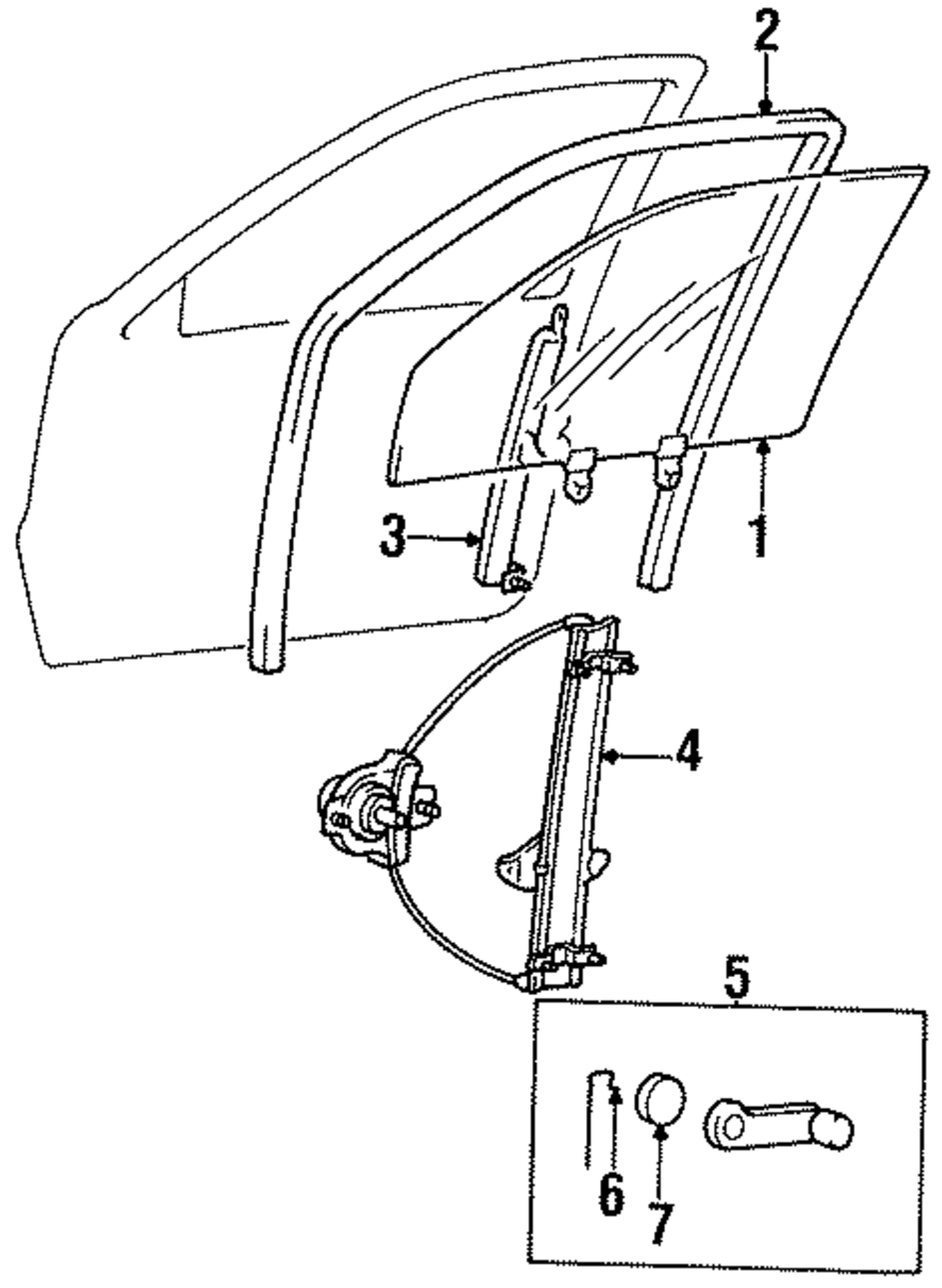 2
3
1
4
5
6
7