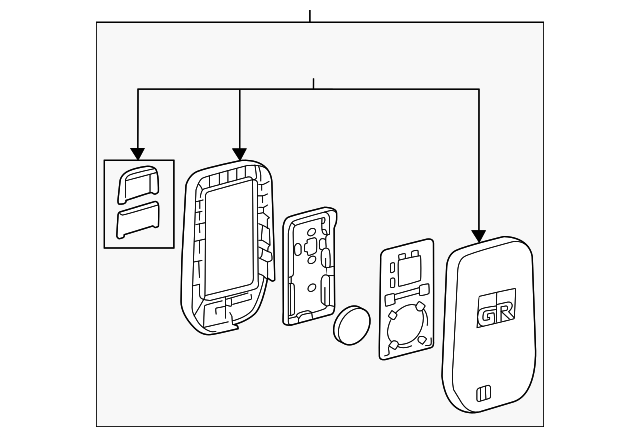 GR