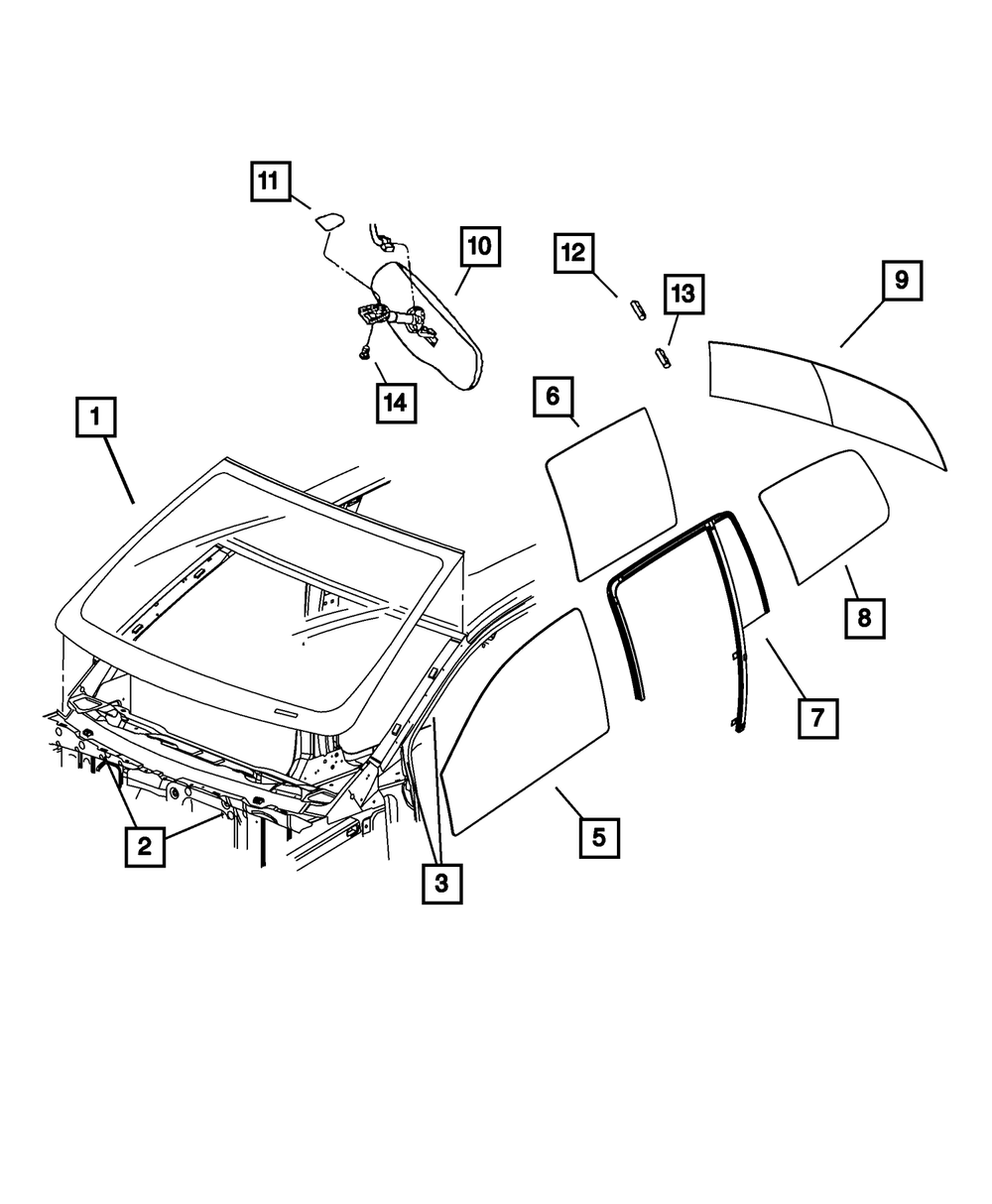 11
10
12
13
9
14
1
6
8
7
5
2
3