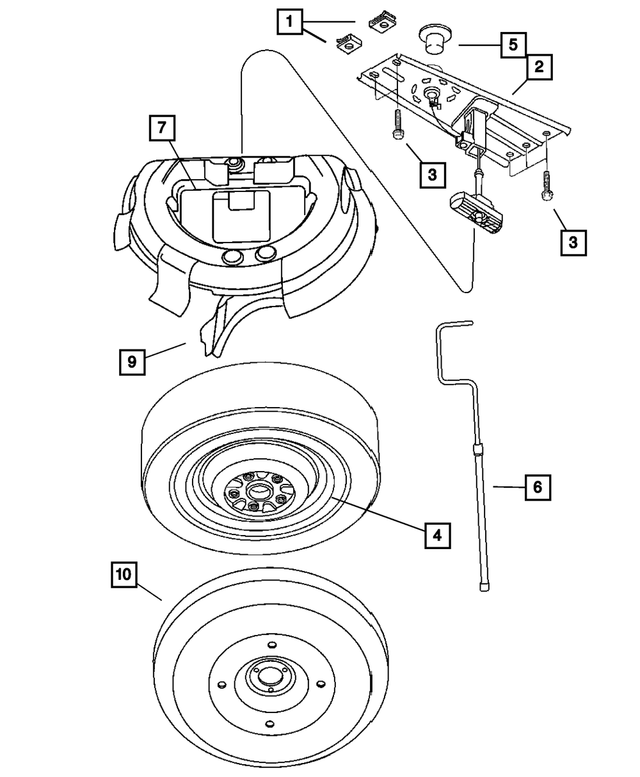 1
5
2
7
3
3
9
6
4
10