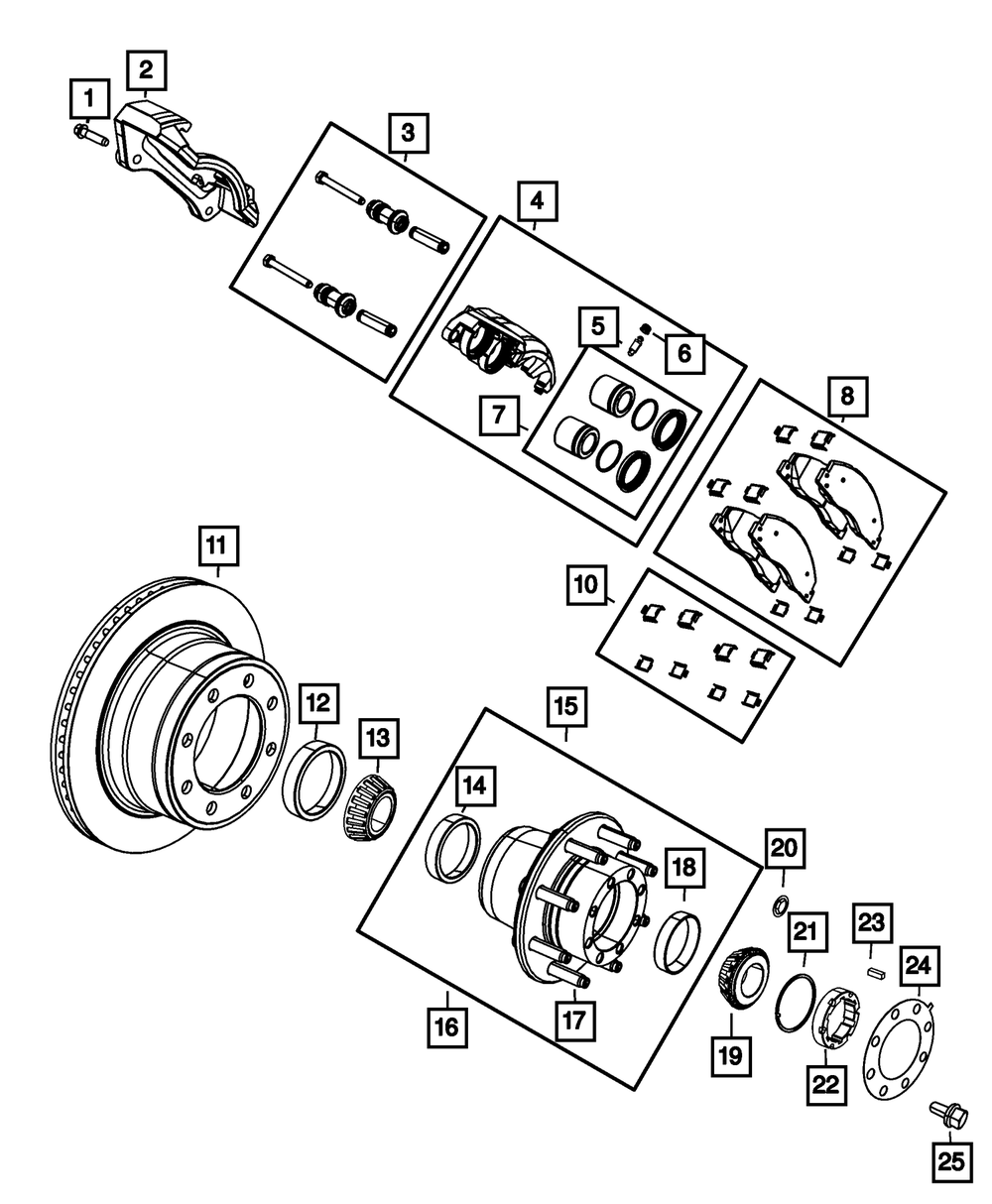 1
2
3
4
5
6
7
8
10
11
12
13
15
14
18
20
21
23
24
16
17
19
22
25