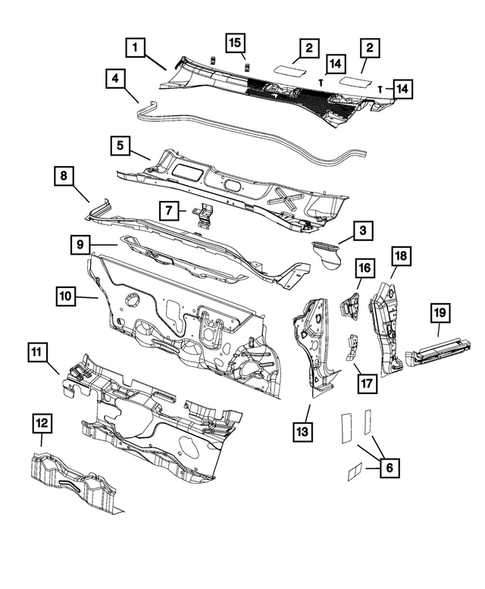 1
15
2
2
14
14
4
5
8
7
3
9
16
18
10
19
11
17
13
12
6