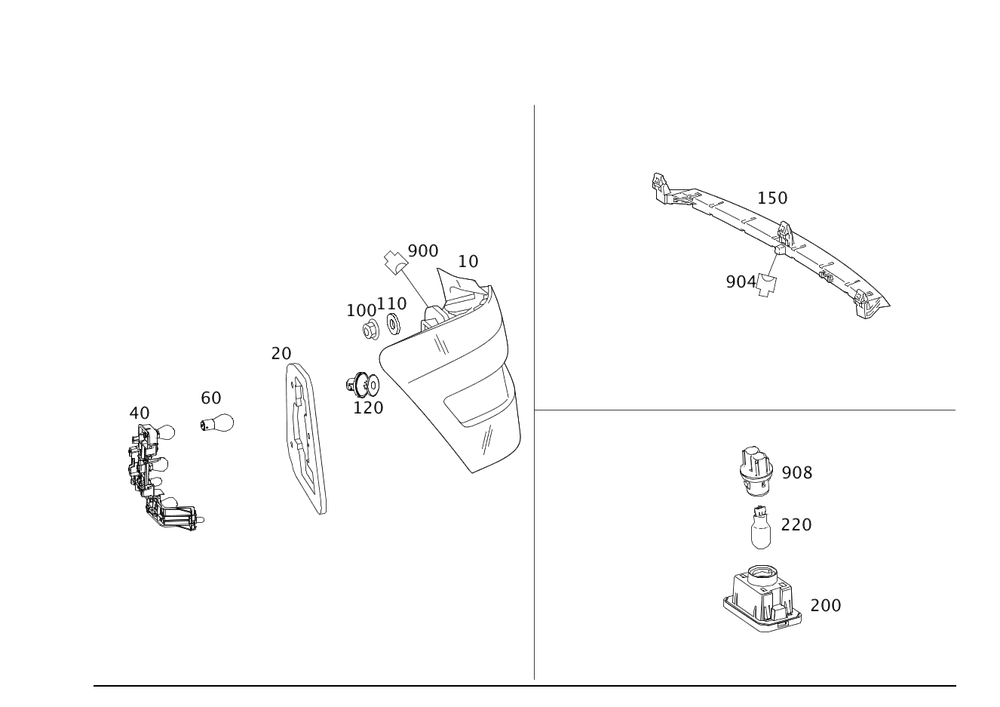 900
10
100
110
20
120
60
40
150
904
908
220
200