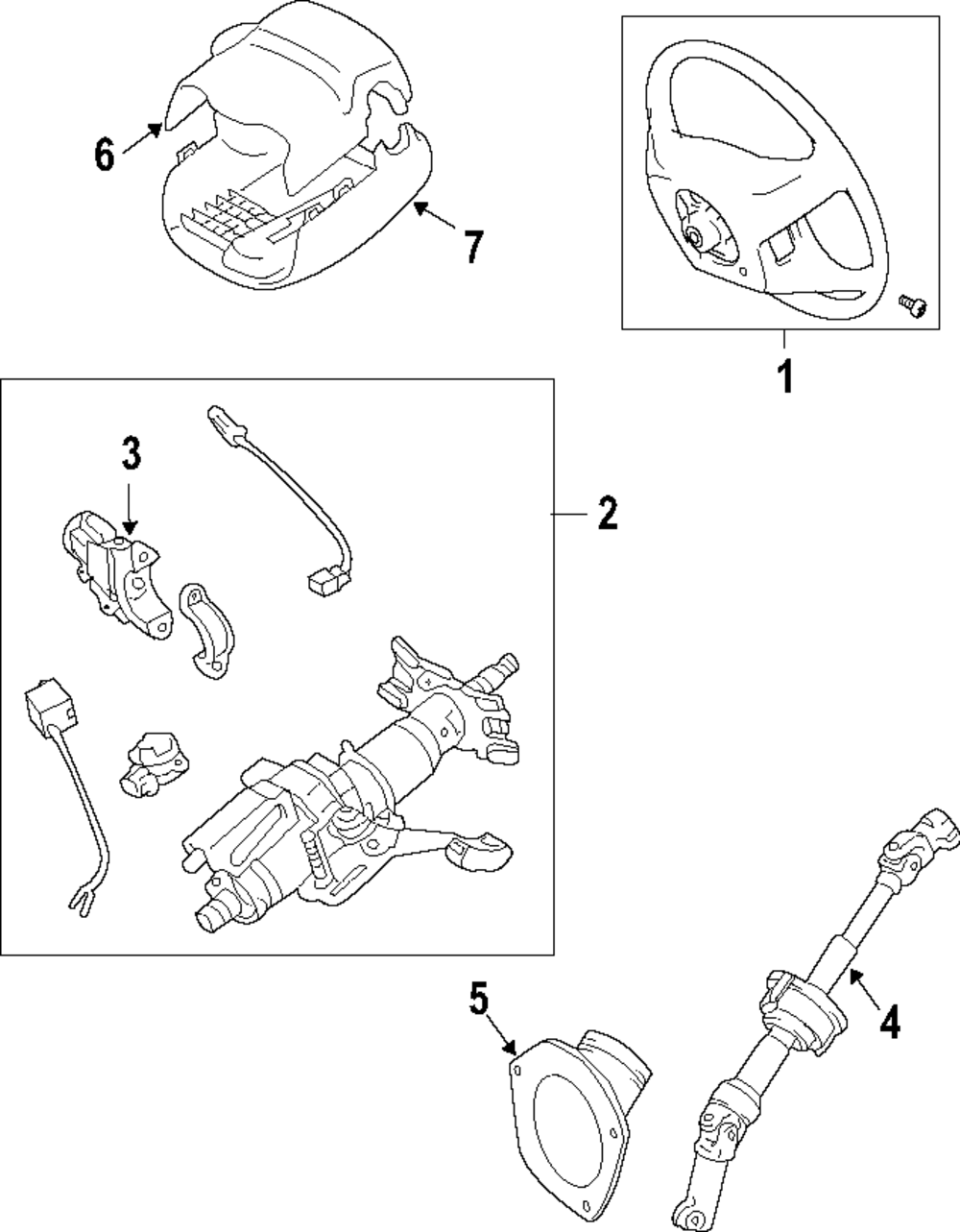 6
7
1
3
2
5
4