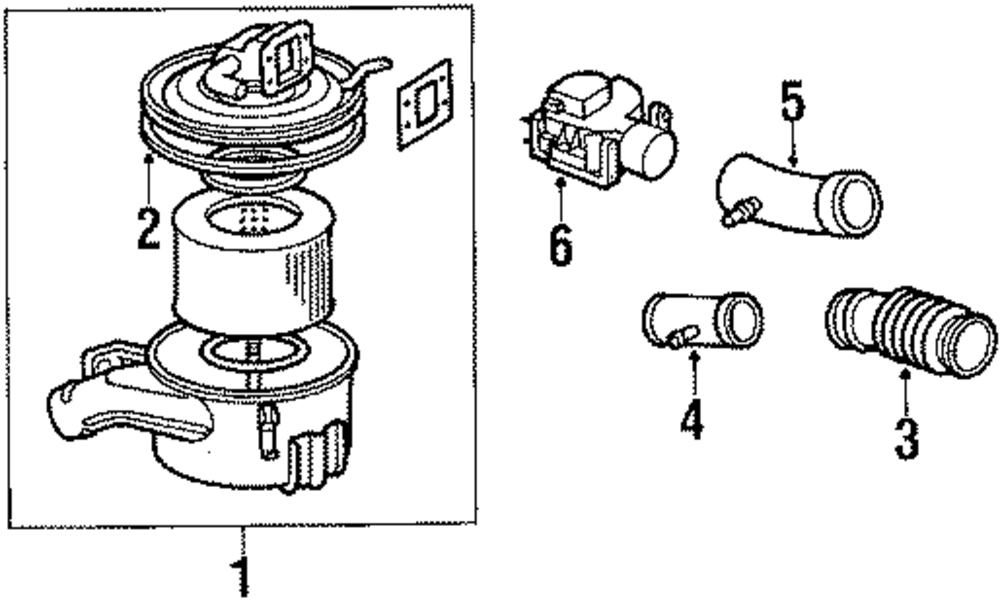 2
6
5
4
3
1