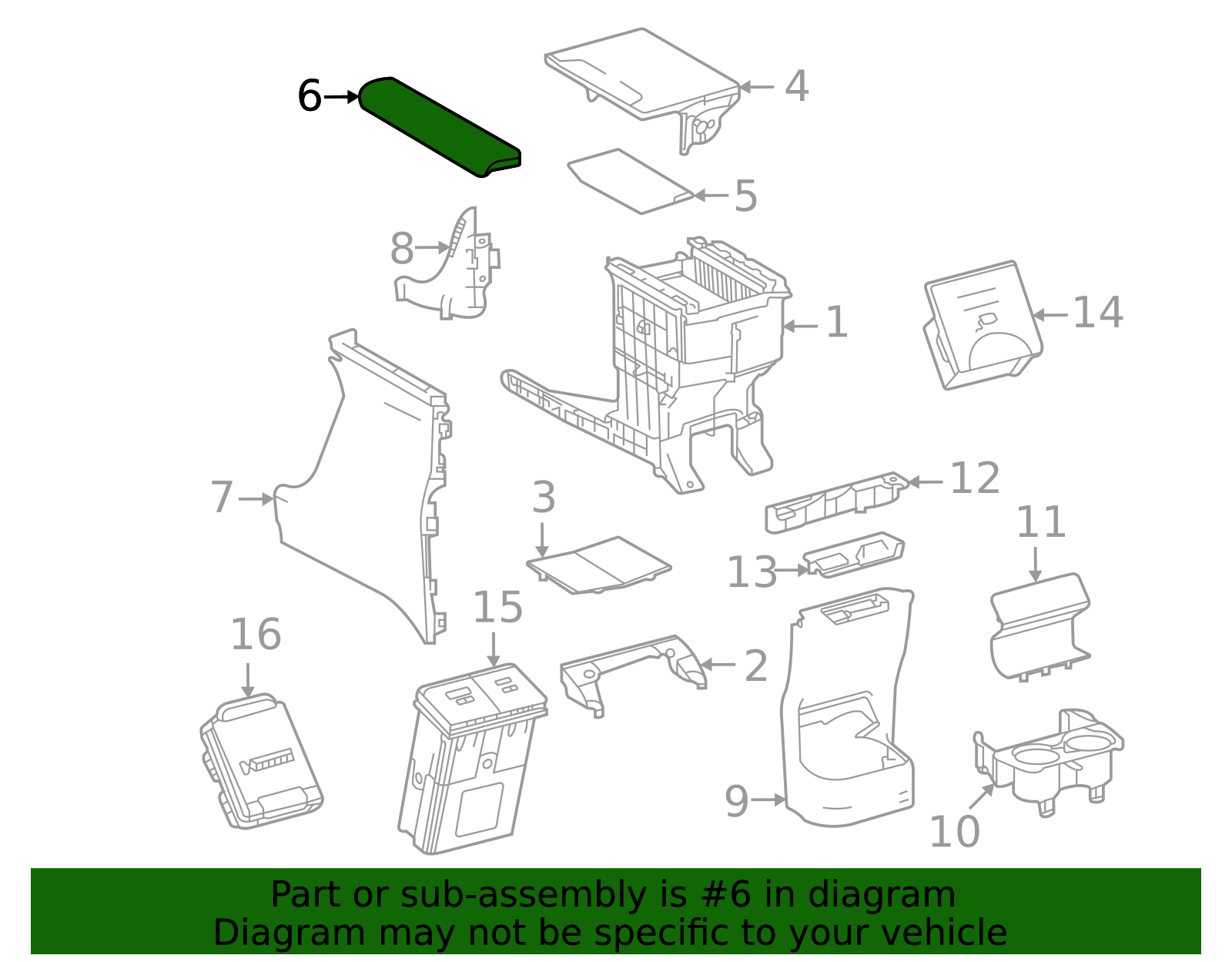 6
4
5
8
1
14
7
3
12
11
13
15
16
2
9
10

Part or sub-assembly is #6 in diagram
Diagram may not be specific to your vehicle