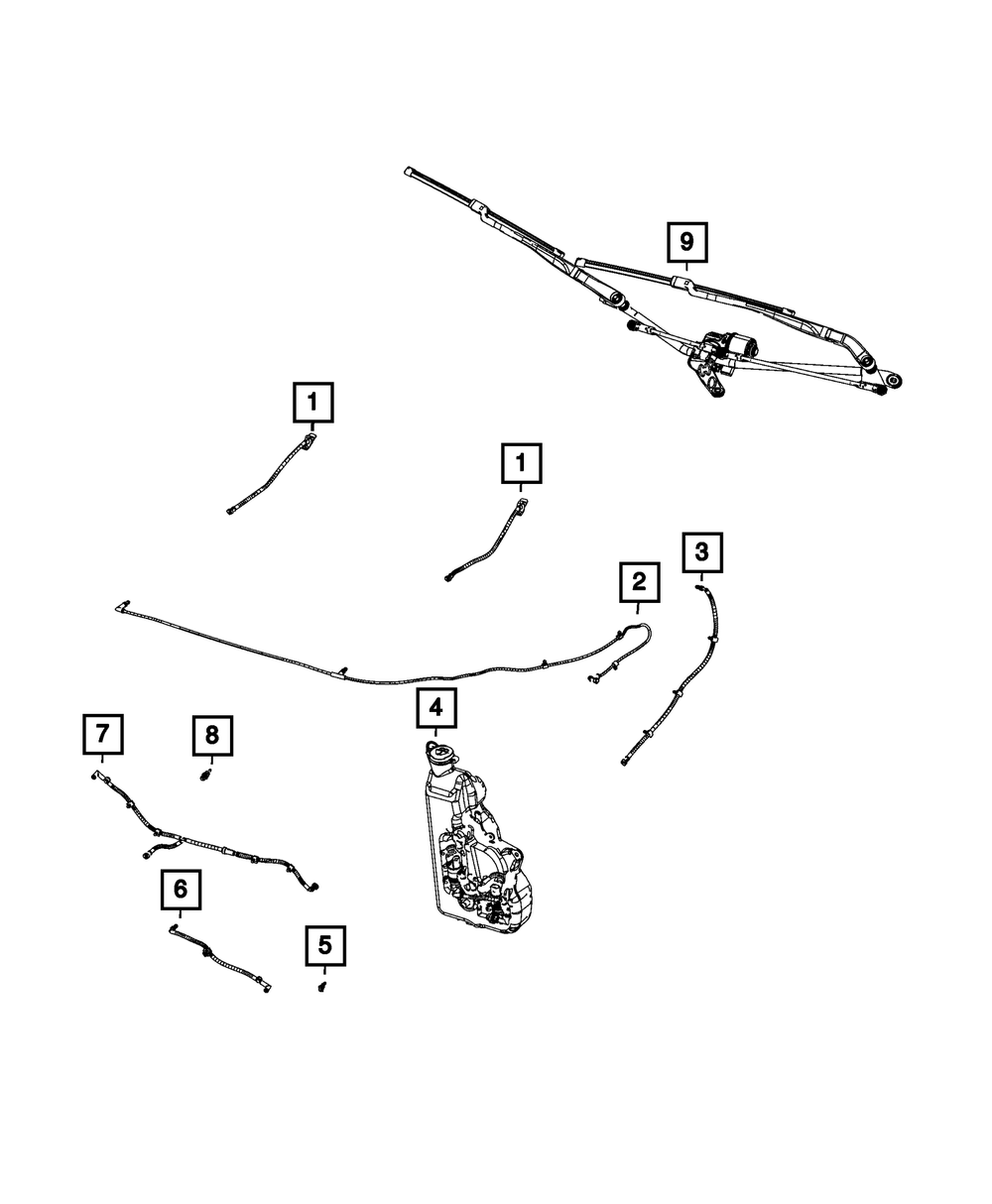 9

1

1

3

2

4

7

8

6

5