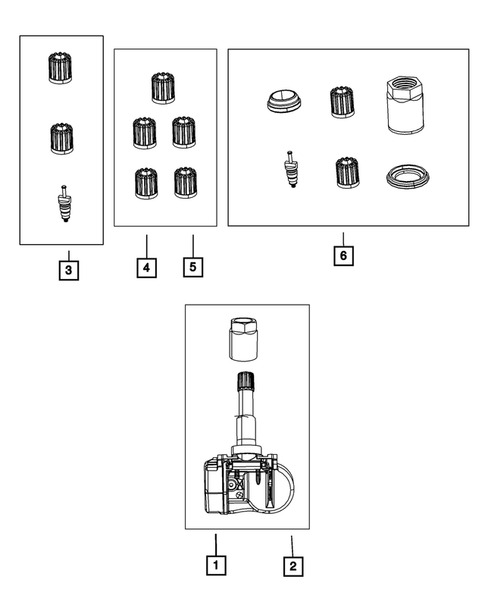 3
4
5
6
1
2