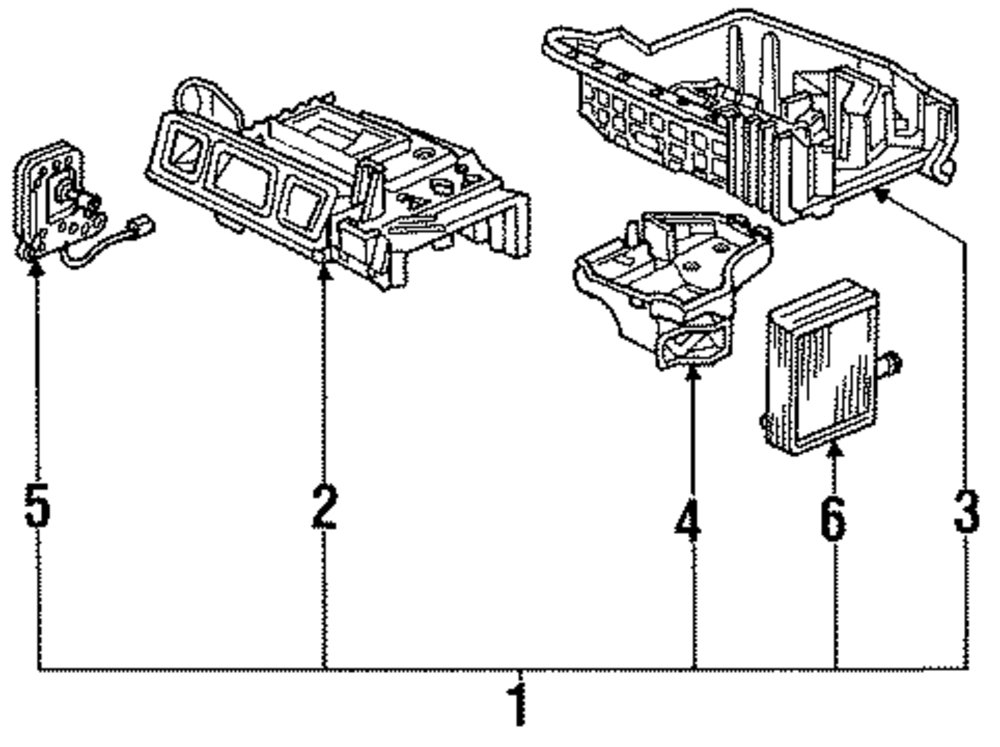 5
2
4
6
3
1