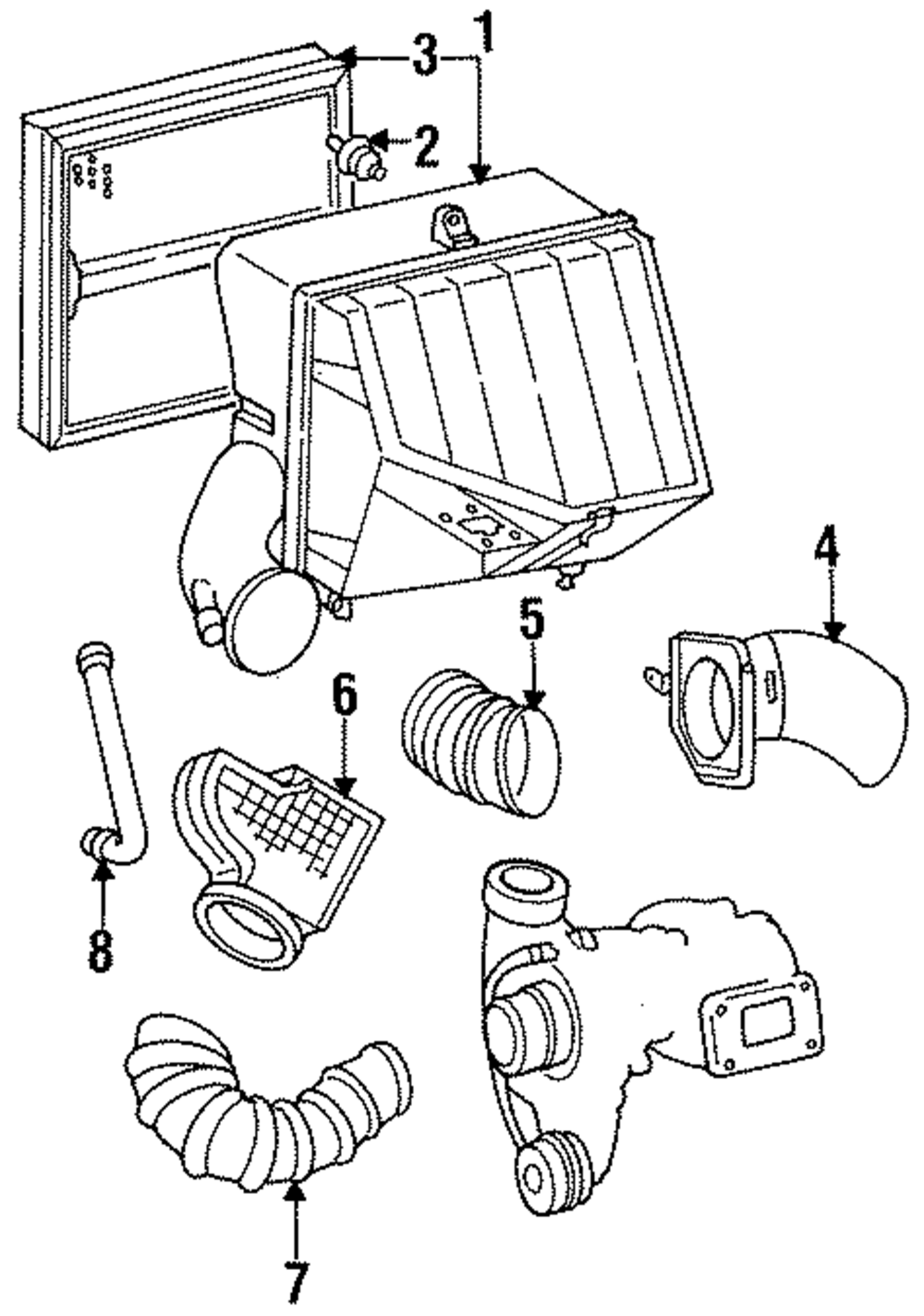 3
1
2
4
5
6
8
7