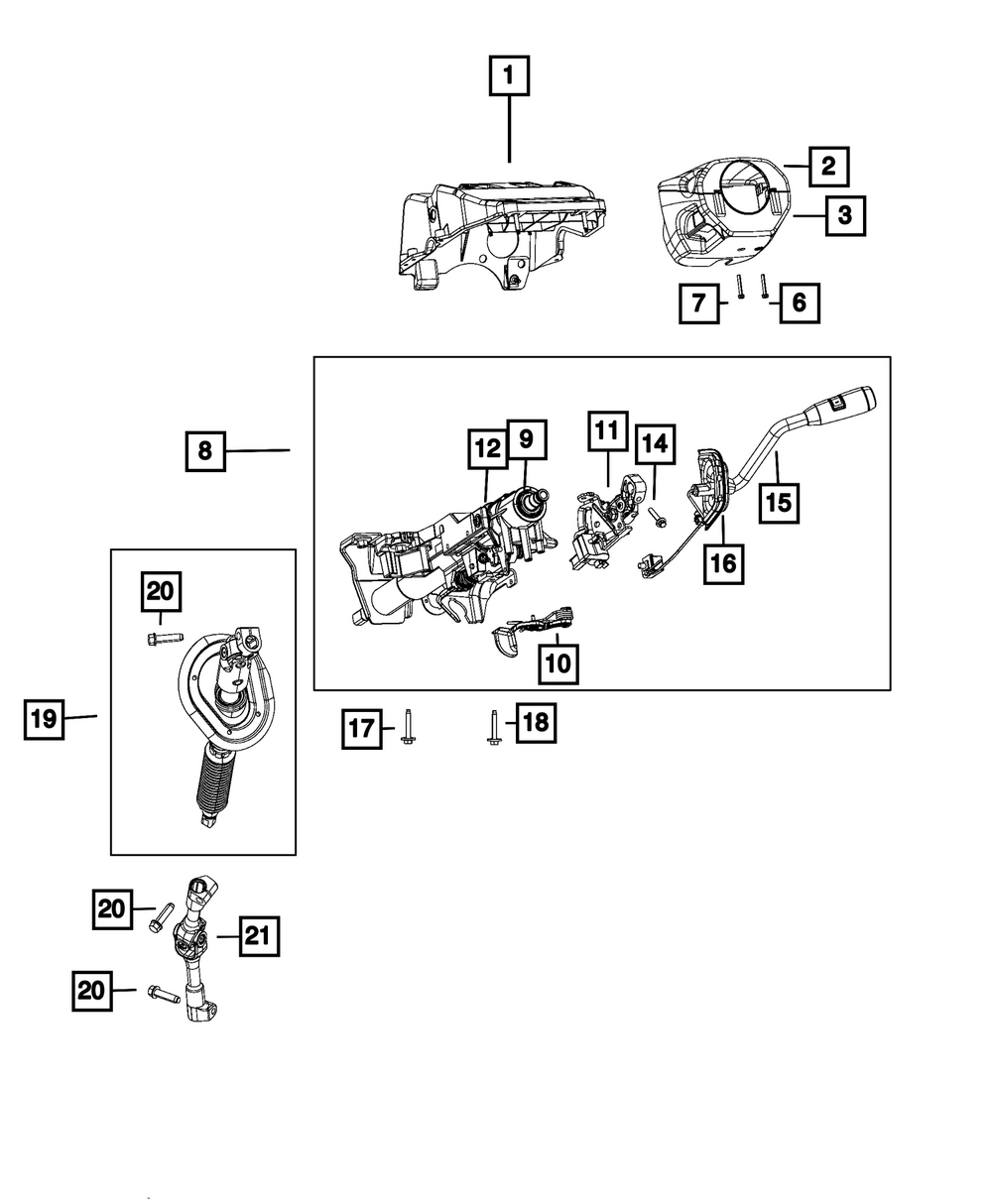 1
2
3
7
6
8
12
9
11
14
15
16
10
20
19
17
18
20
21
20