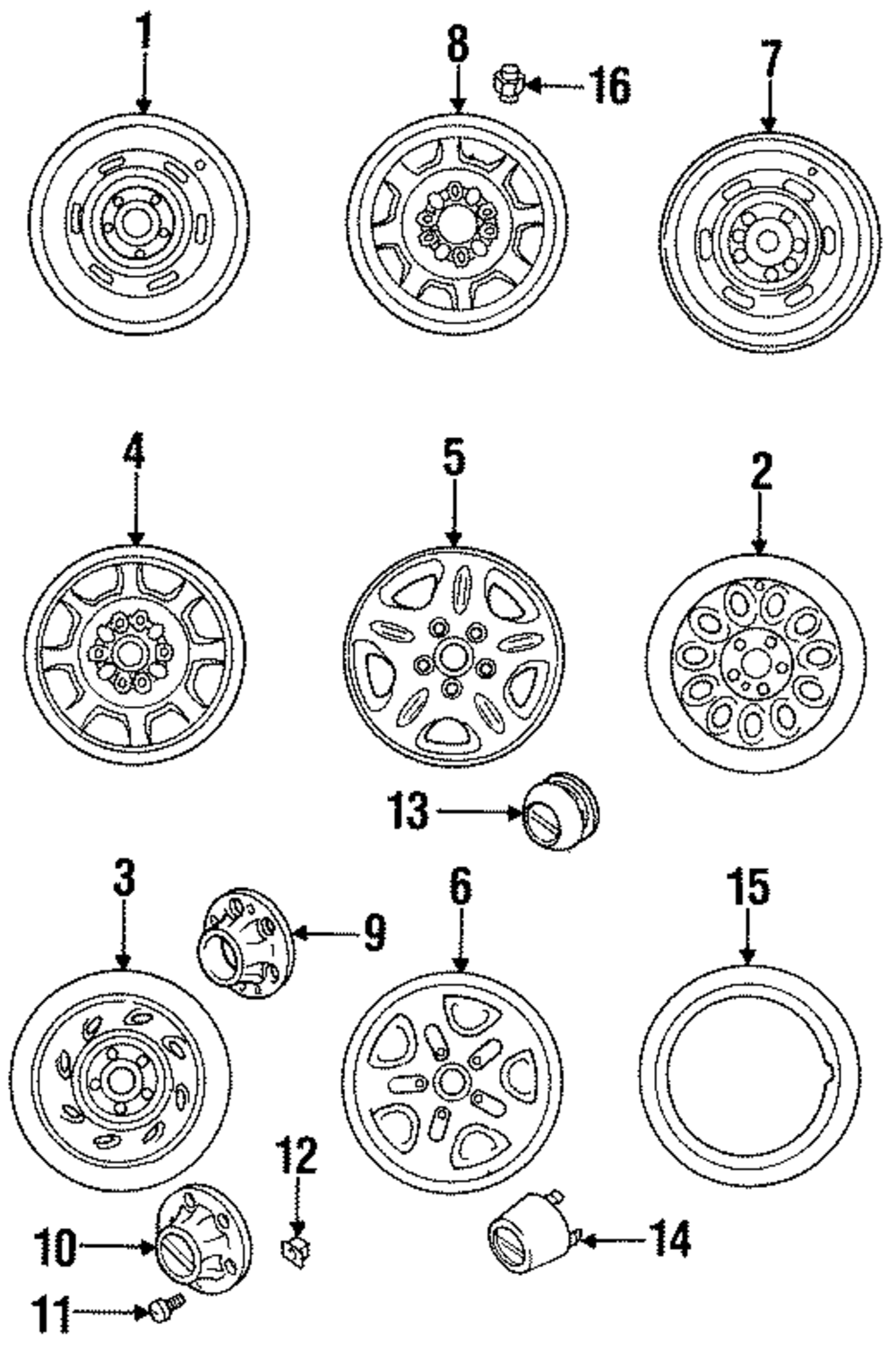 1
8
16
7
4
5
2
13
3
9
6
15
12
10
14
11