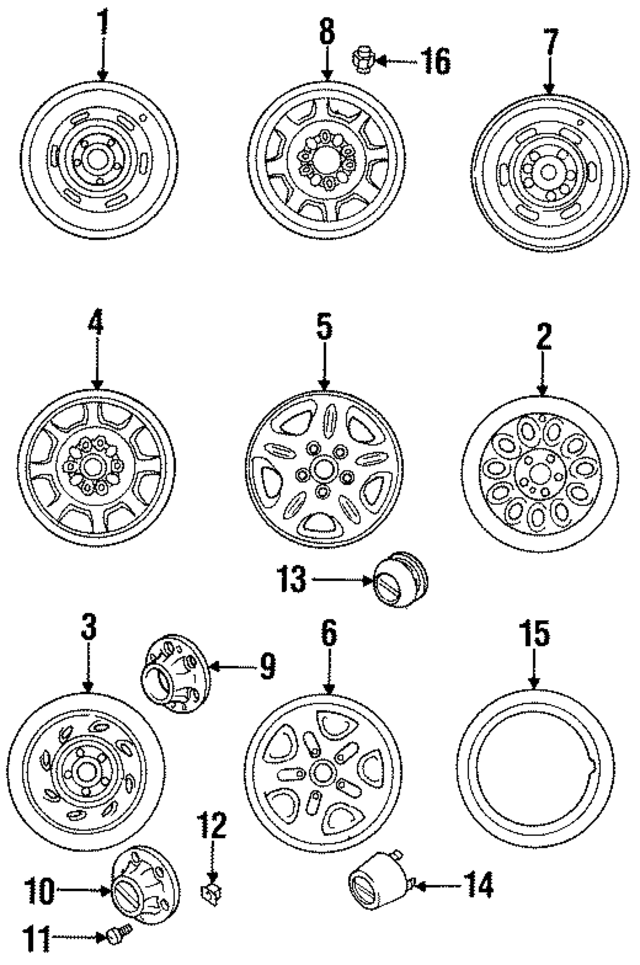 1
8
16
7
4
5
2
13
3
9
6
15
12
10
14
11