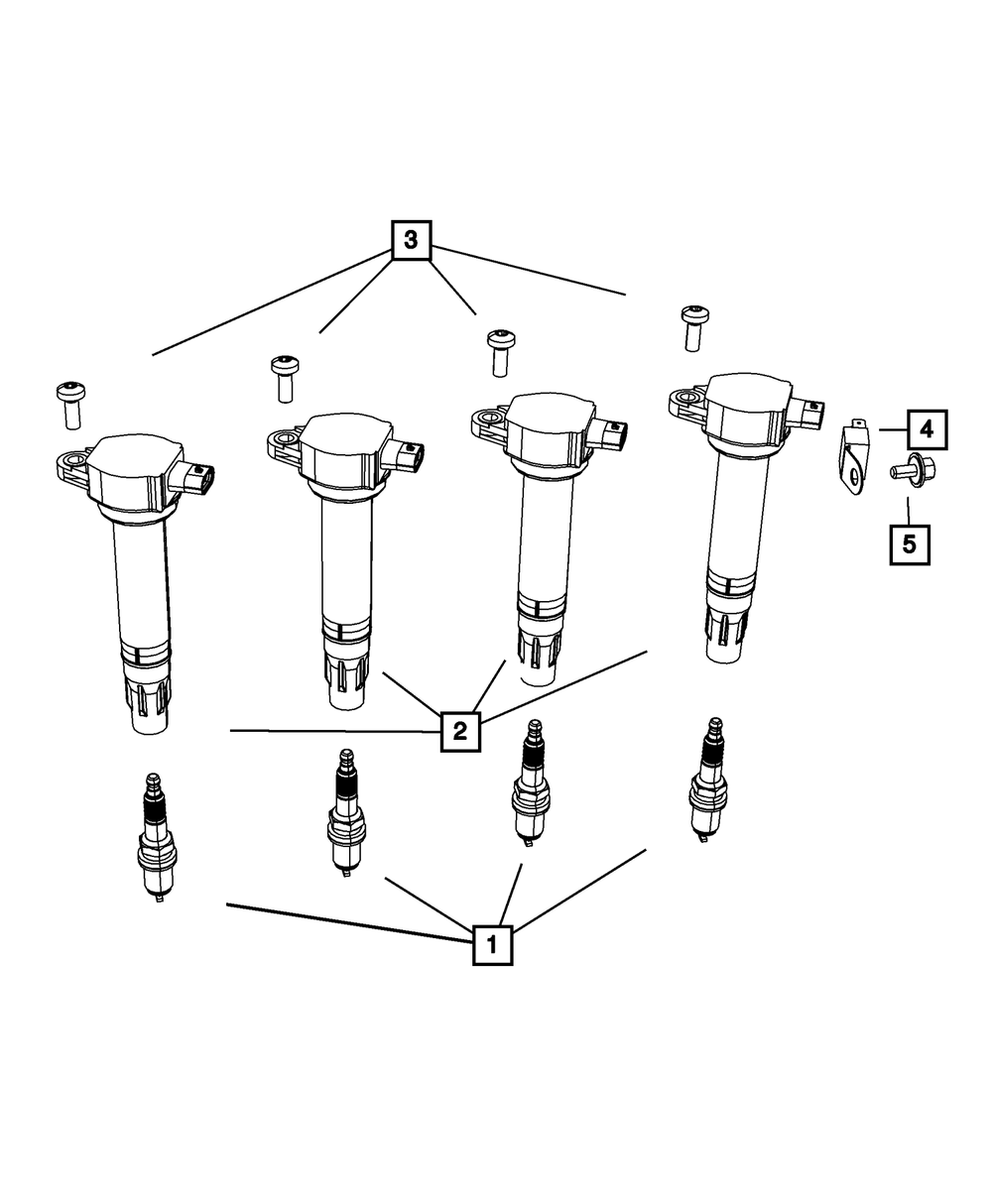 3
4
5
2
1