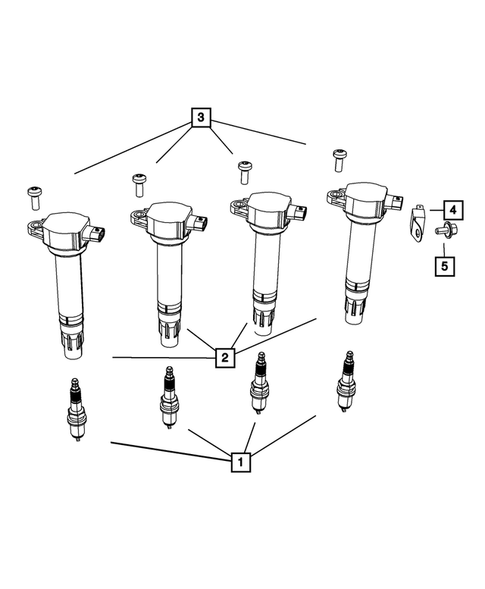 3
4
5
2
1