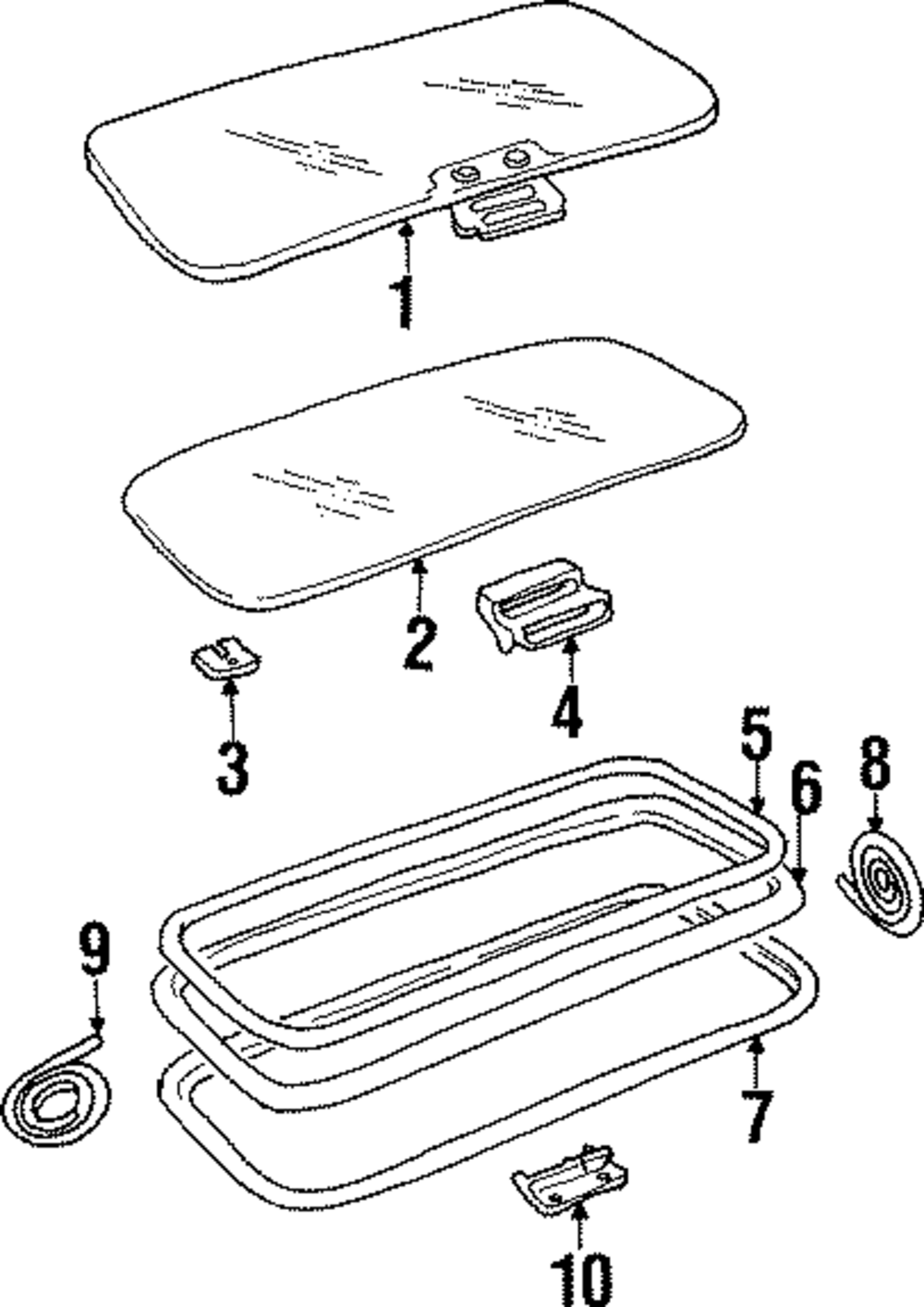 1
2
3
4
5
6
8
9
7
10