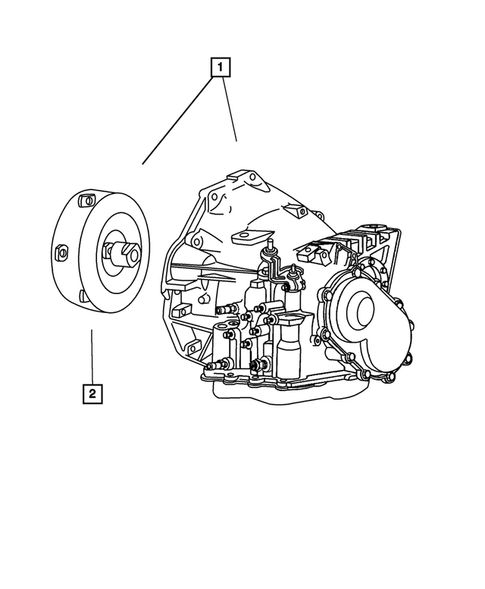 1

2