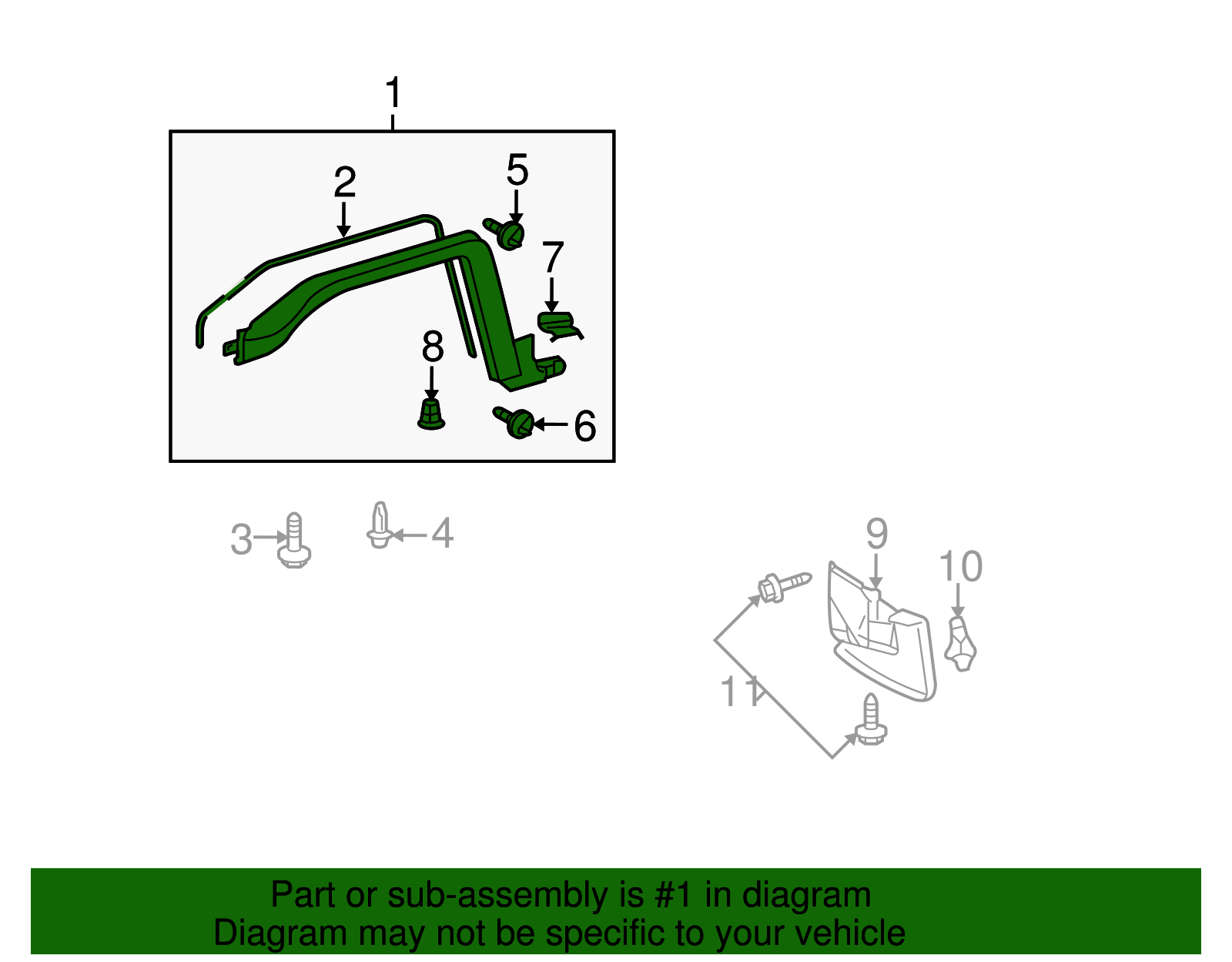 1
2
5
7
8
6
3
4
9
10
11

Part or sub-assembly is #1 in diagram
Diagram may not be specific to your vehicle