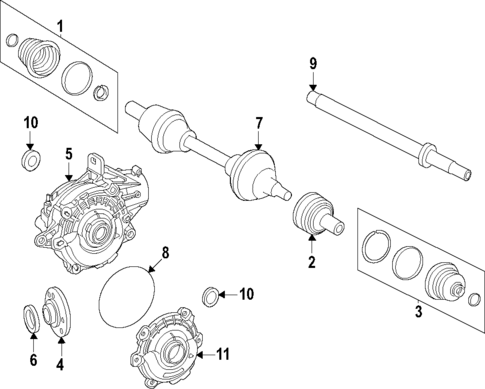 1
9
10
7
5
8
2
10
3
6
4
11