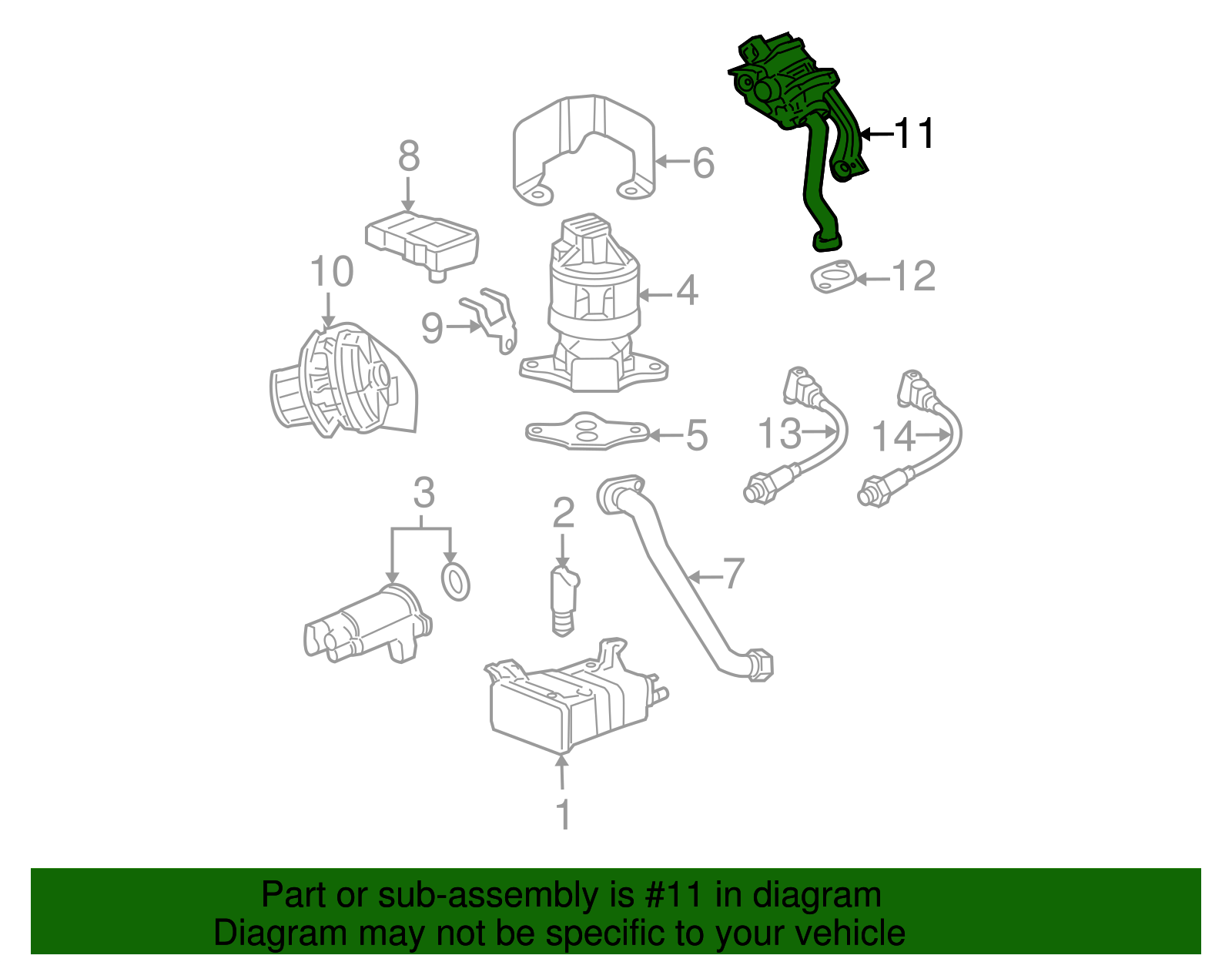 11
8
6
10
4
12
9
5
13
14
3
2
7
1

Part or sub-assembly is #11 in diagram
Diagram may not be specific to your vehicle