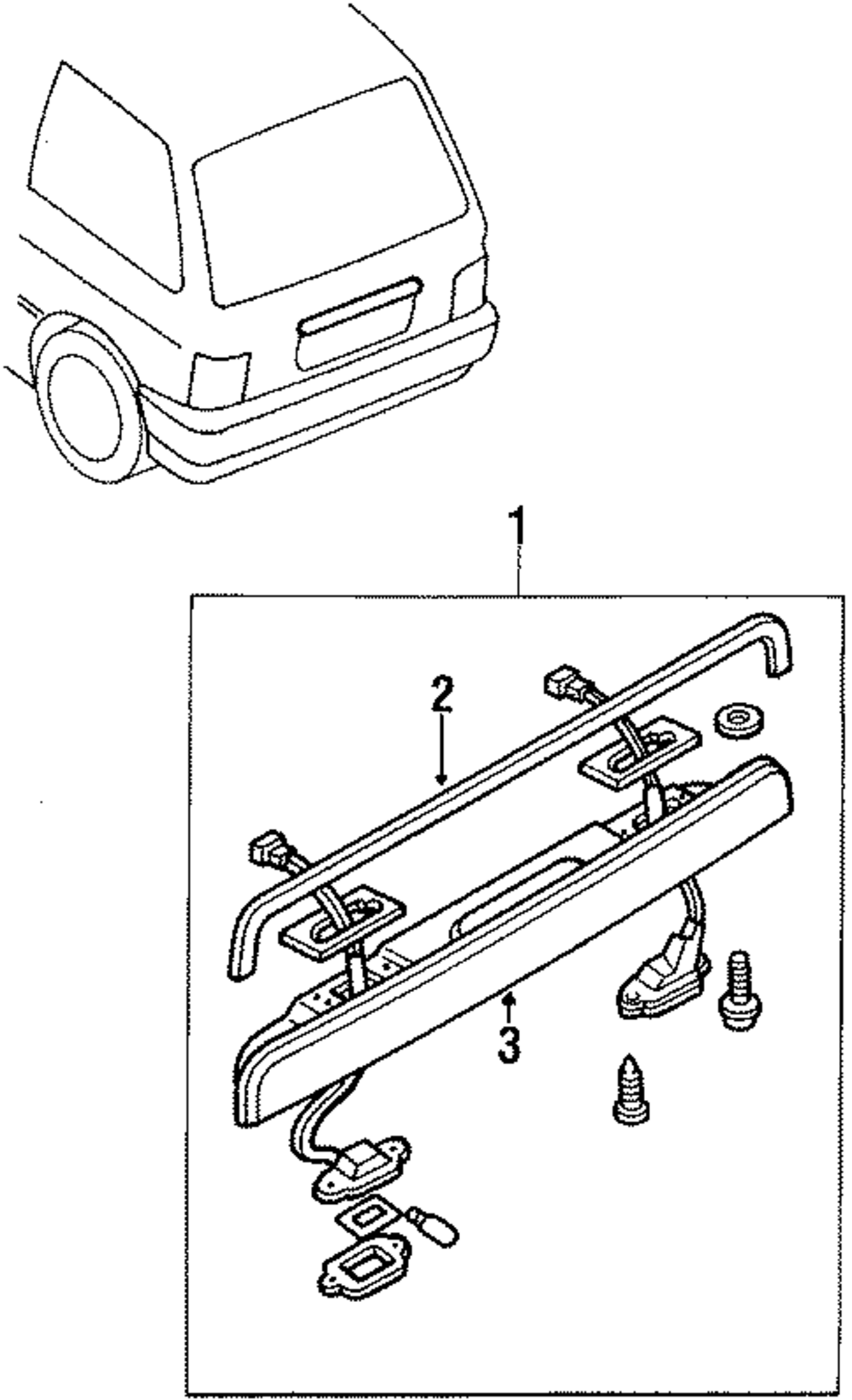 1

2

3