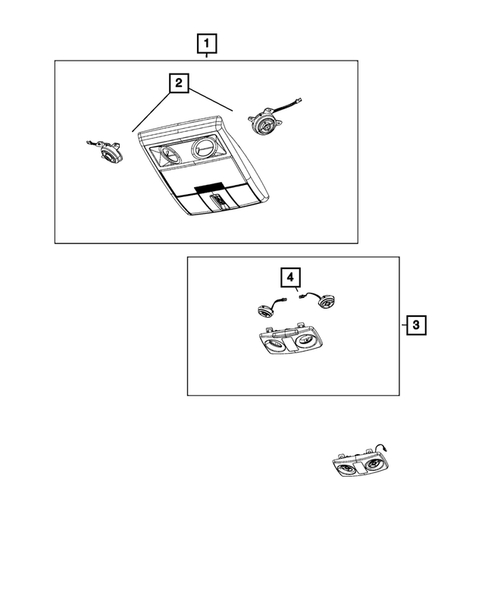 1
2
4
3