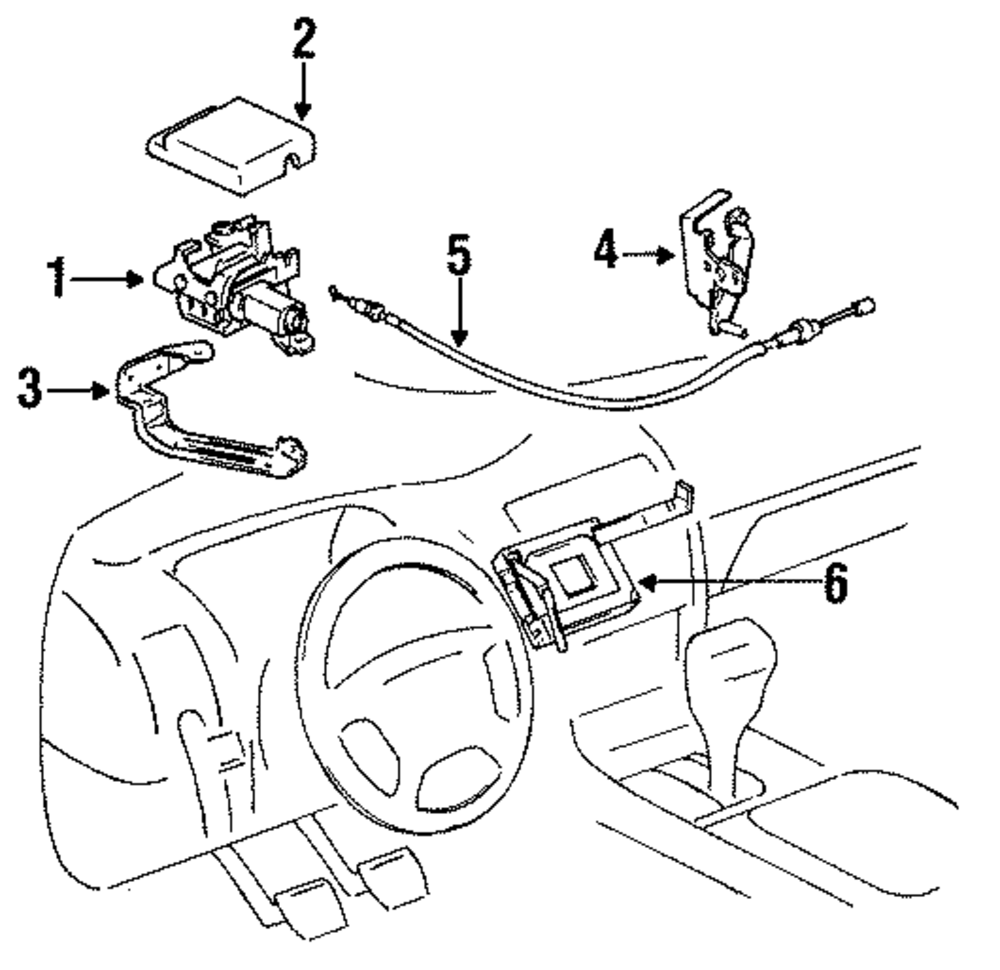 2
1
5
4
3
6