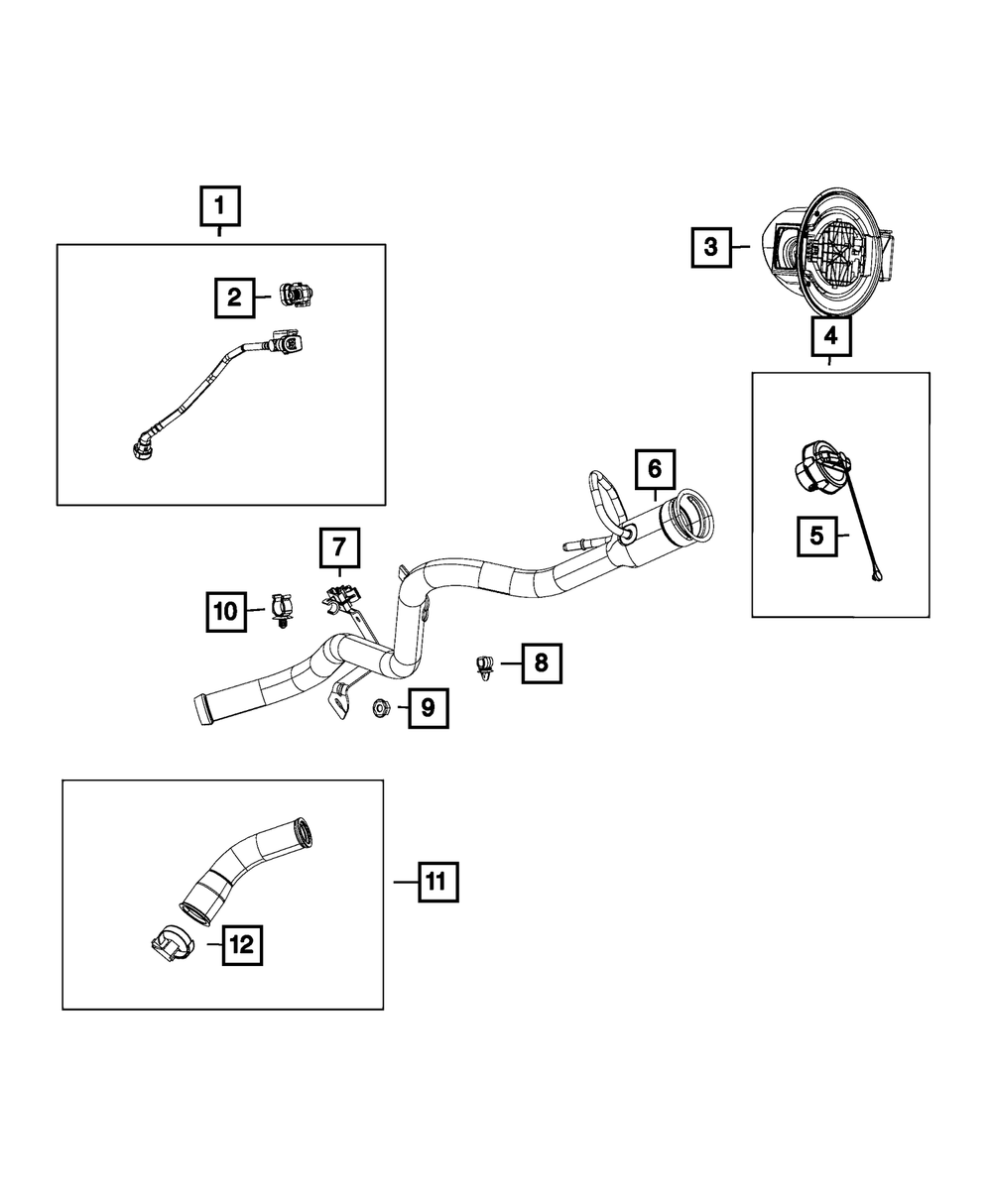 1
2
3
4
5
6
7
10
8
9
11
12