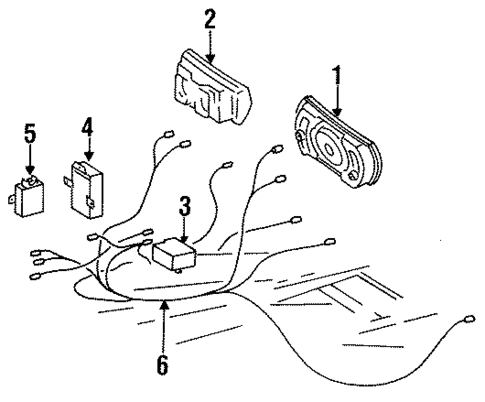 2
1
5
4
3
6