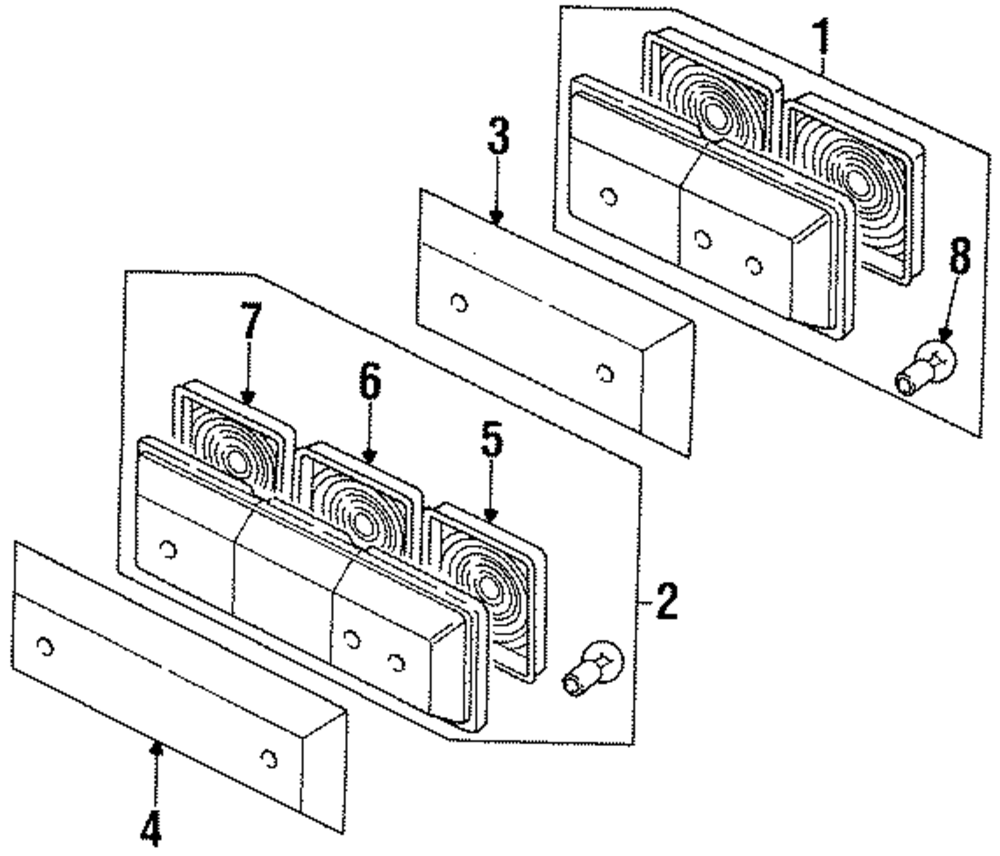 1
3
8
7
6
5
2
4