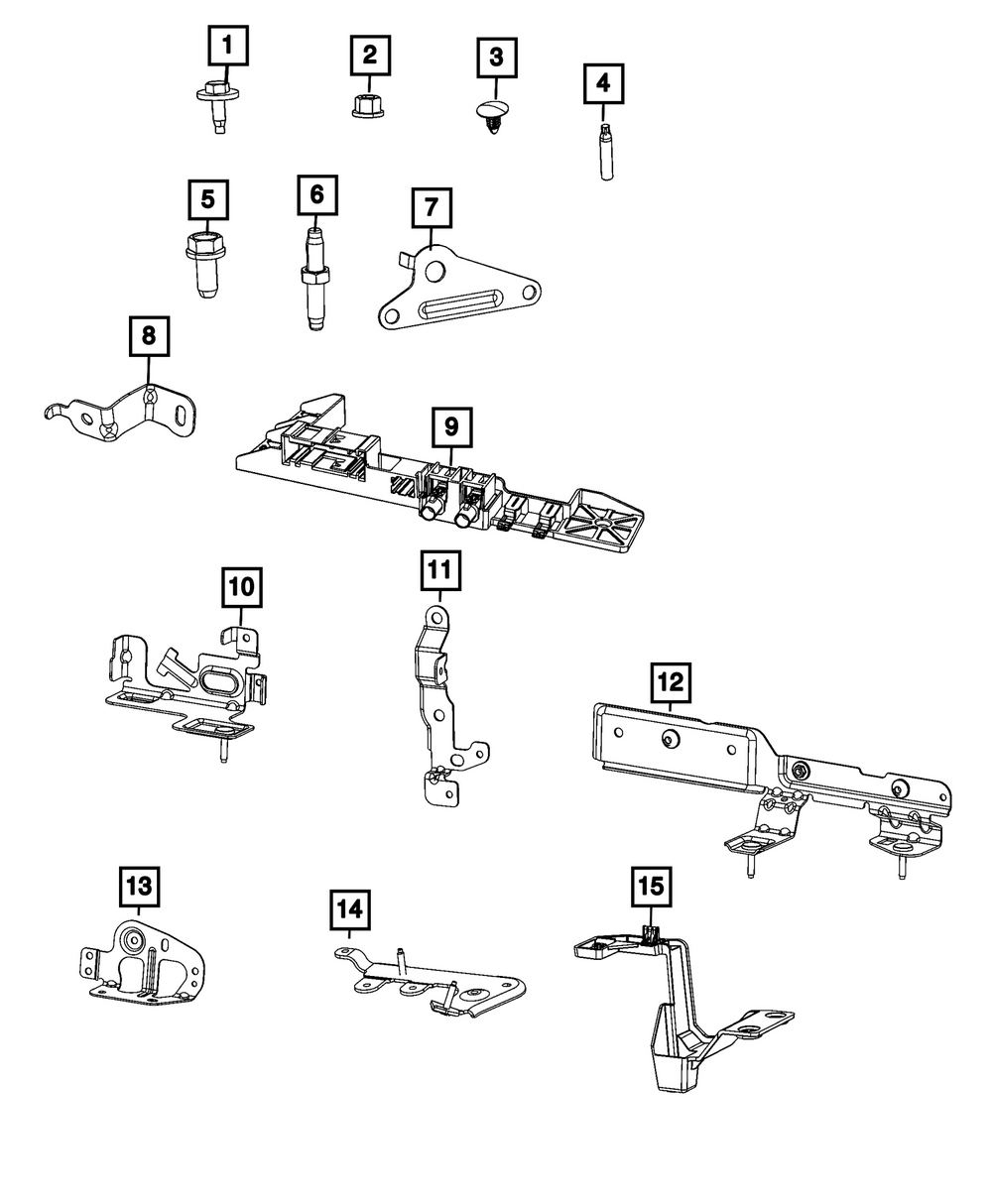 1
2
3
4
5
6
7
8
9
10
11
12
13
14
15