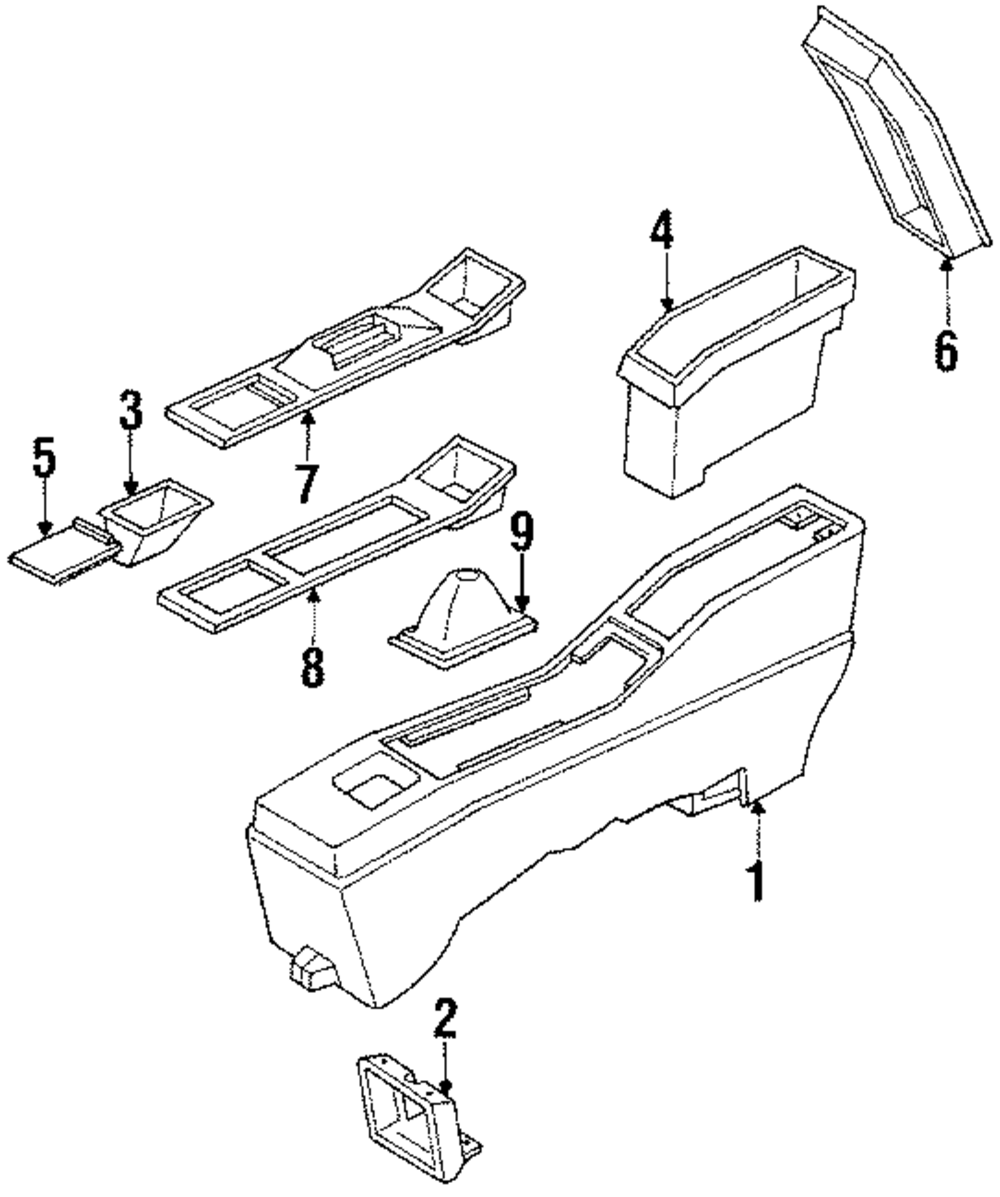 4
6
3
5
7
9
8
1
2