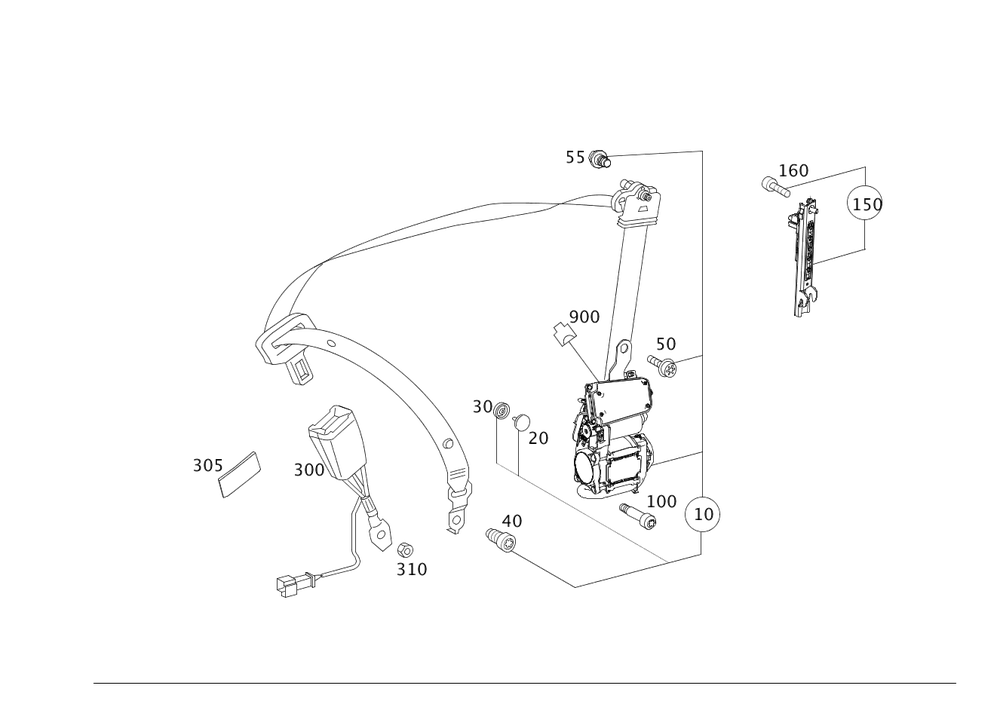 55

160

150

900

50

30

20

305

300

100

10

40

310