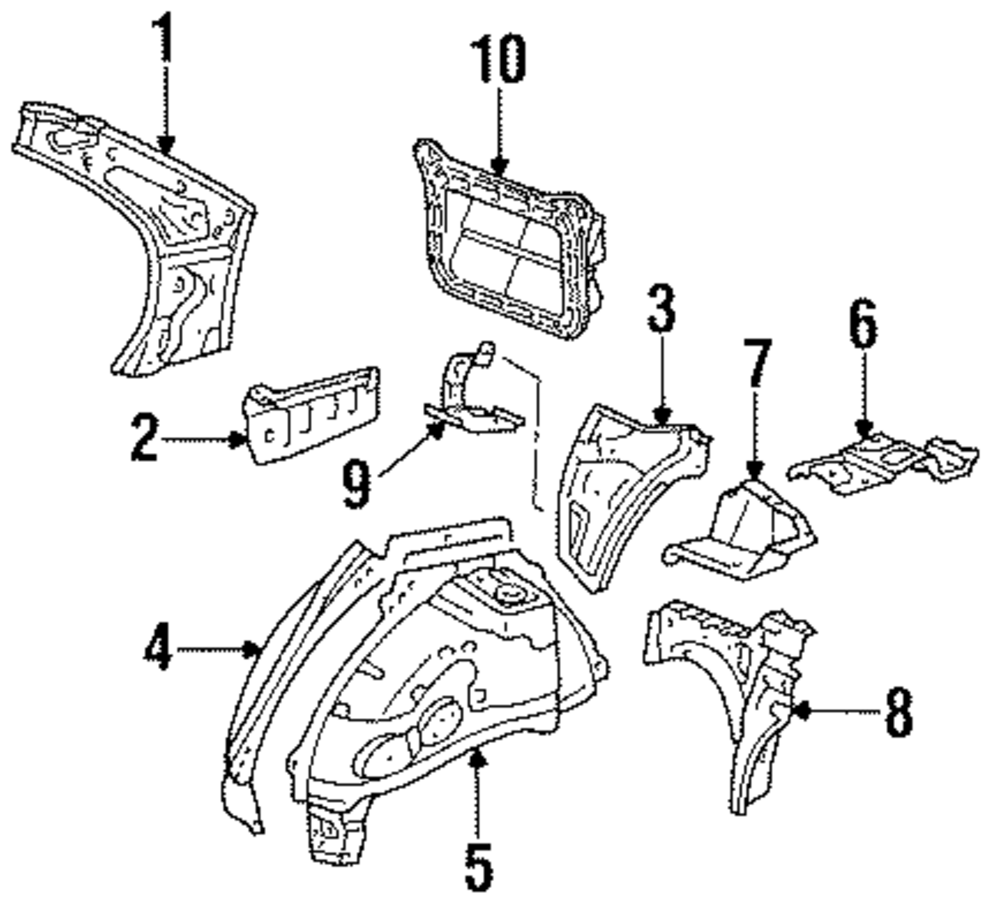 1
10
3
6
7
2
9
4
8
5