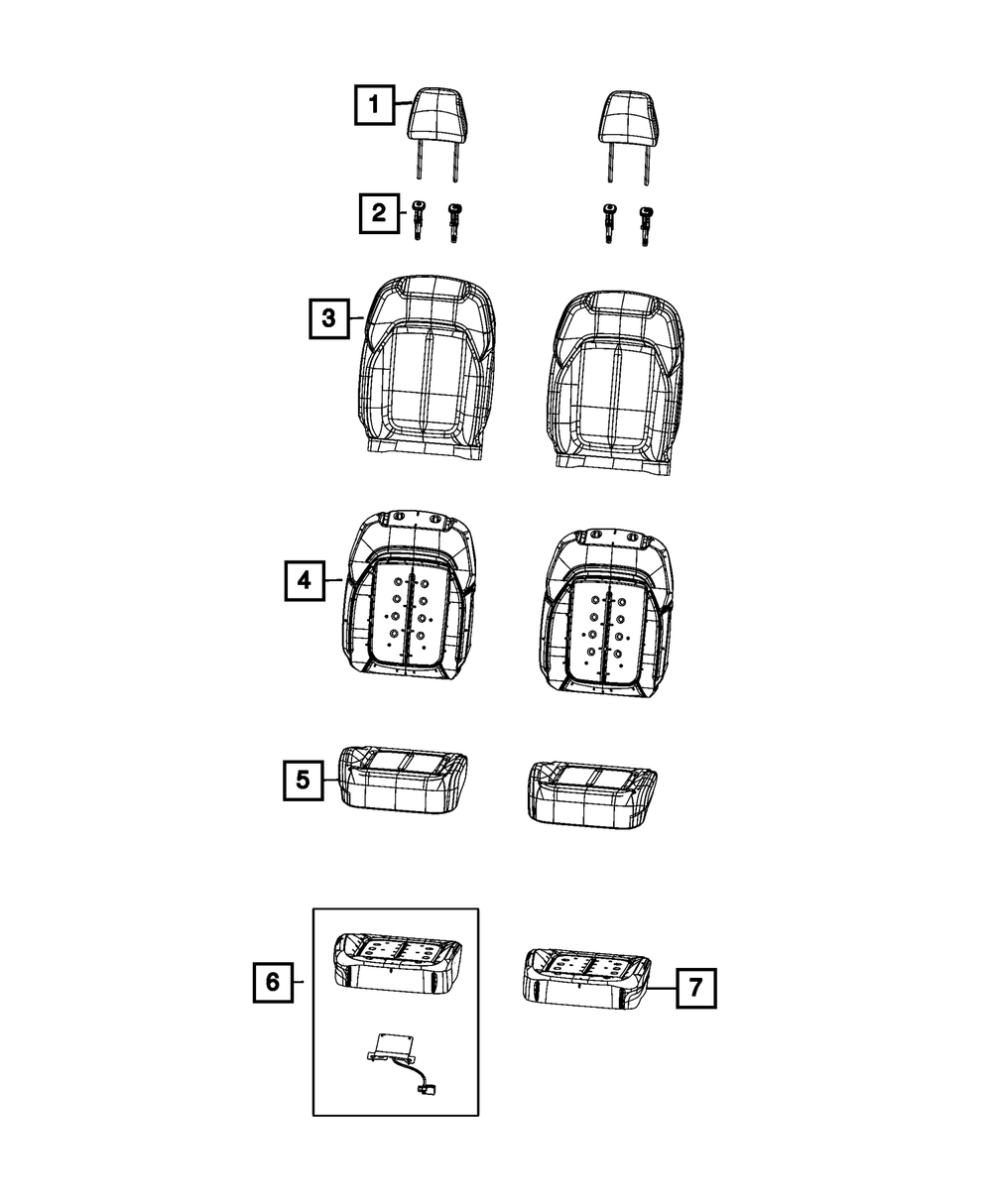 1
2
3
4
5
6
7