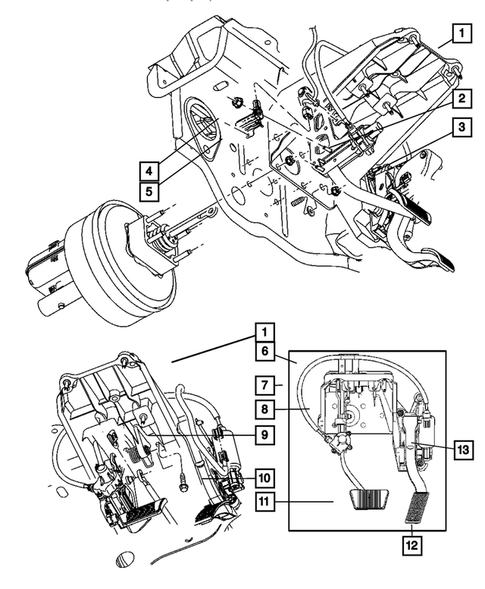 1
2
3
4
5
1
6
7
8
9
10
11
12
13