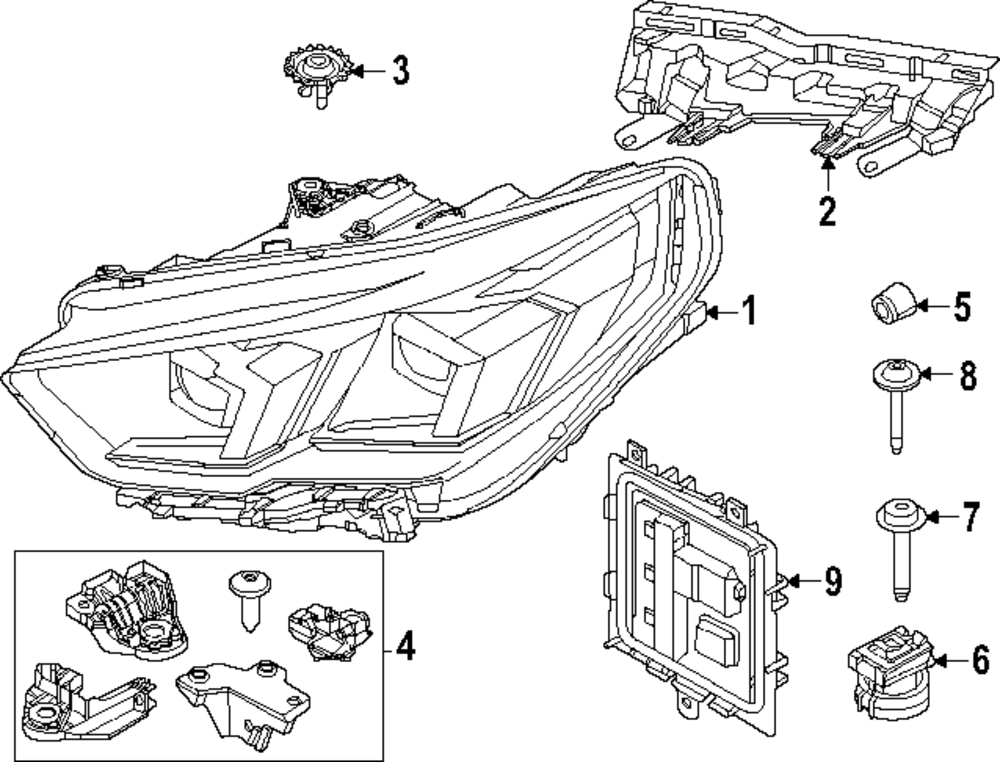 3
2
1
5
8
7
9
4
6