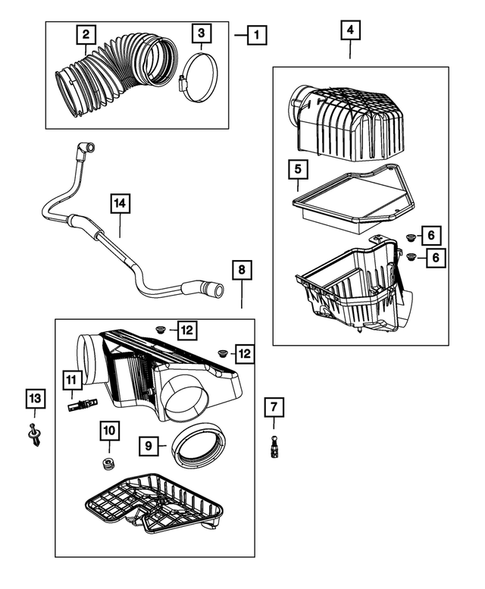 2
3
1
4
5
6
6
14
8
12
12
11
13
10
9
7