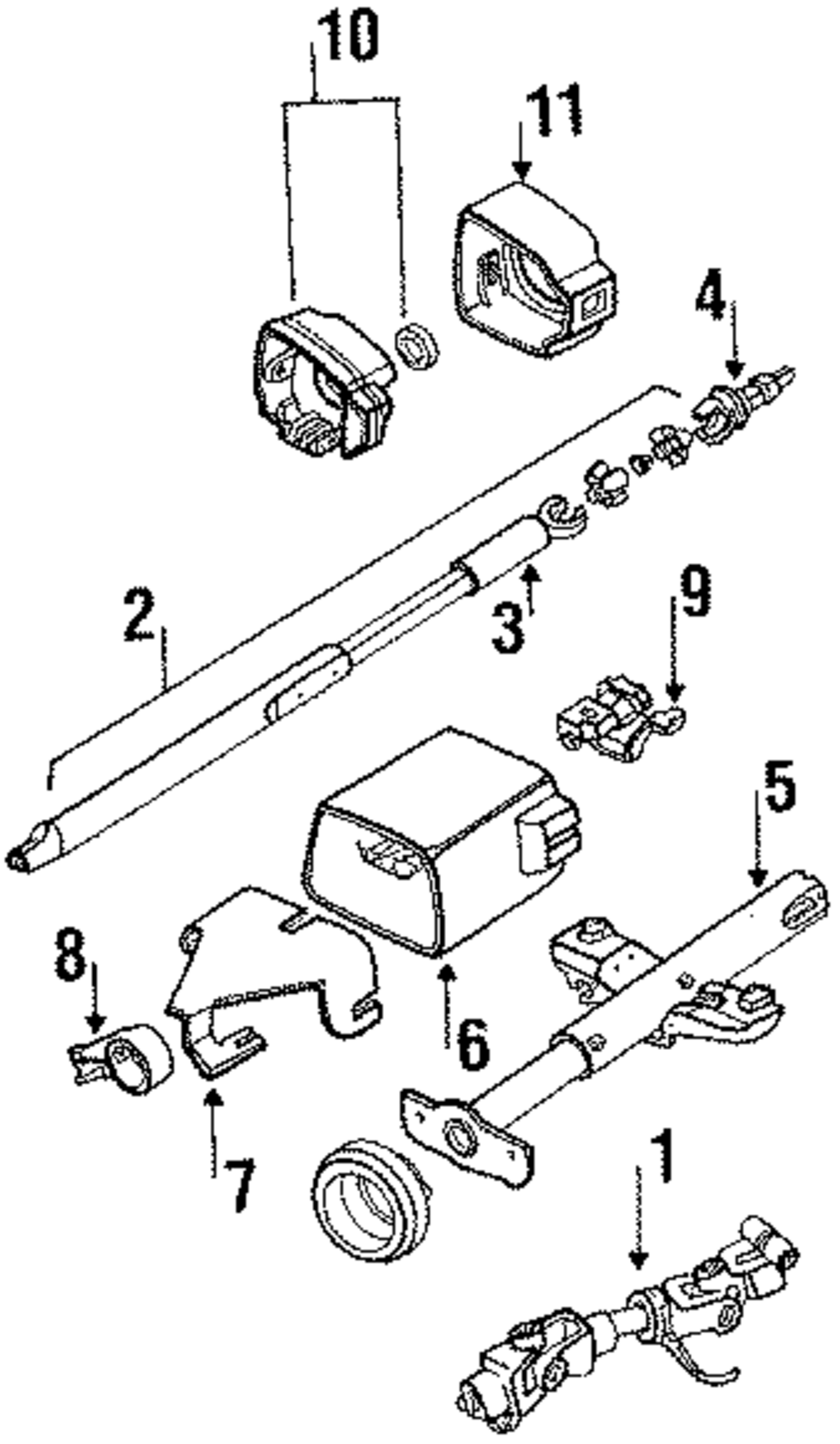 10
11
4
2
3
9
5
8
6
7
1