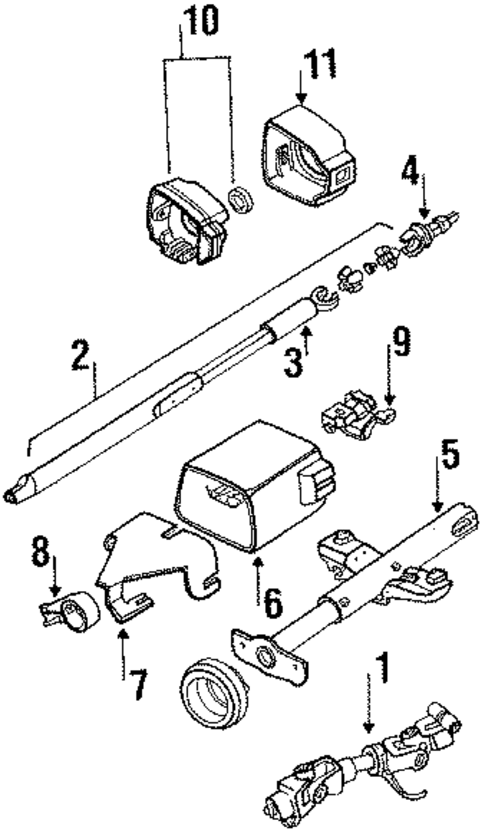 10
11
4
2
3
9
5
8
6
7
1