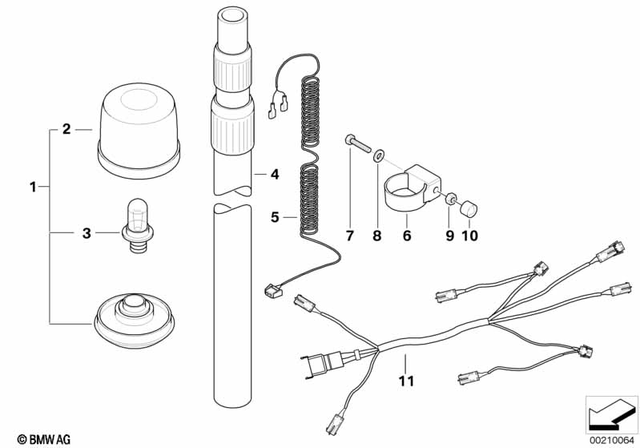 2
1
3
4
5
7
8
6
9
10
11
© BMW AG
00210064