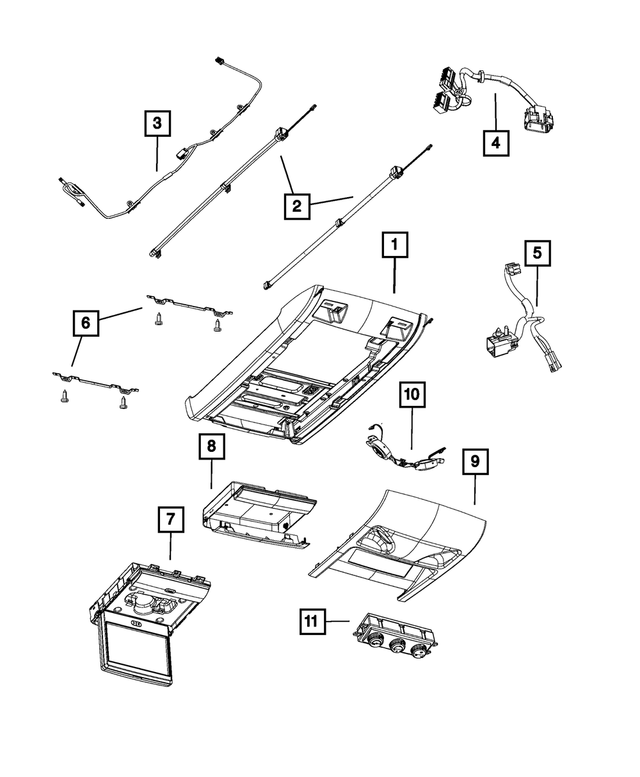 3
4
2
1
5
6
10
8
9
7
11