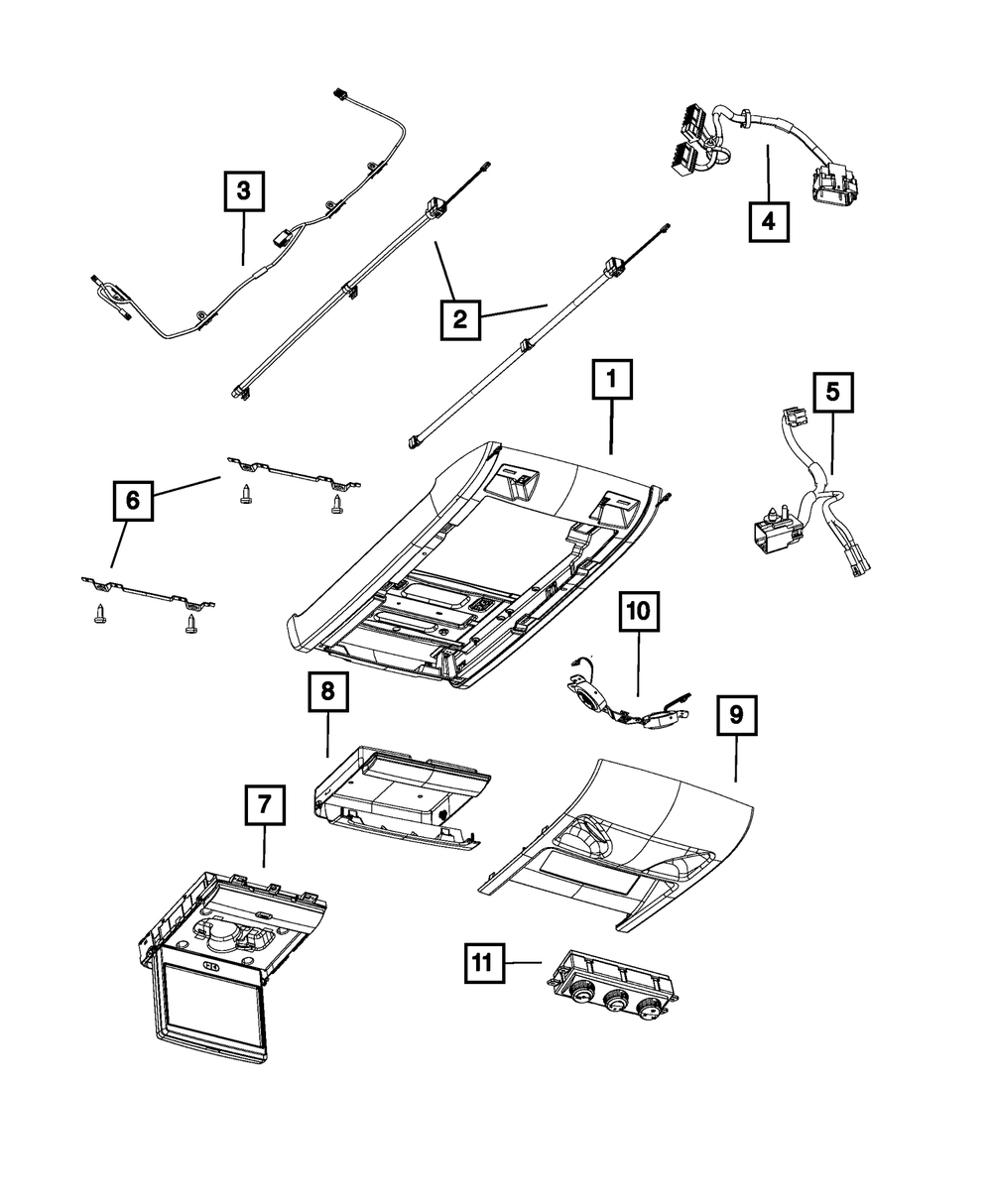 3
4
2
1
5
6
10
8
9
7
11