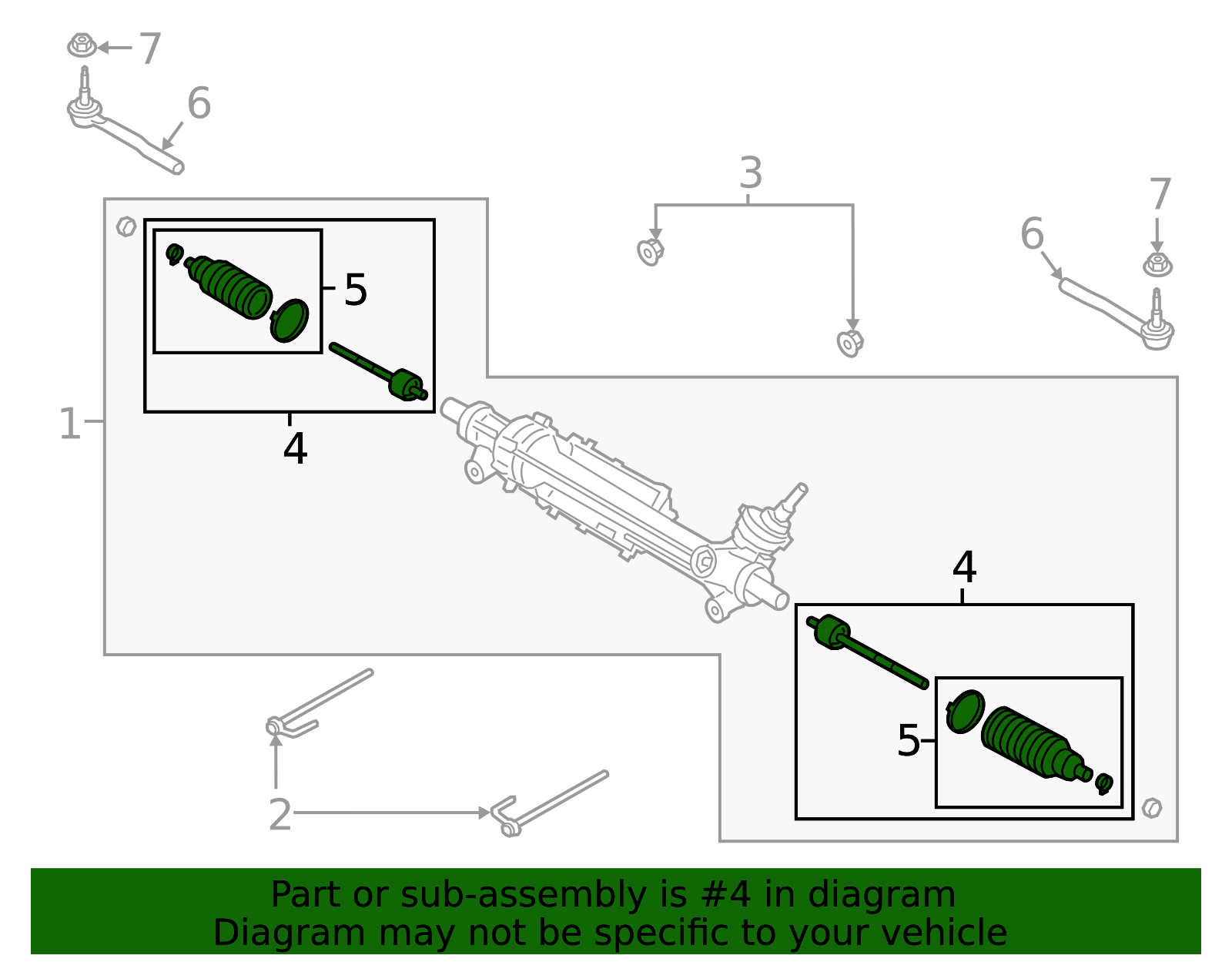 7
6
3
7
6
5
1
4
4
5
2
Part or sub-assembly is #4 in diagram
Diagram may not be specific to your vehicle