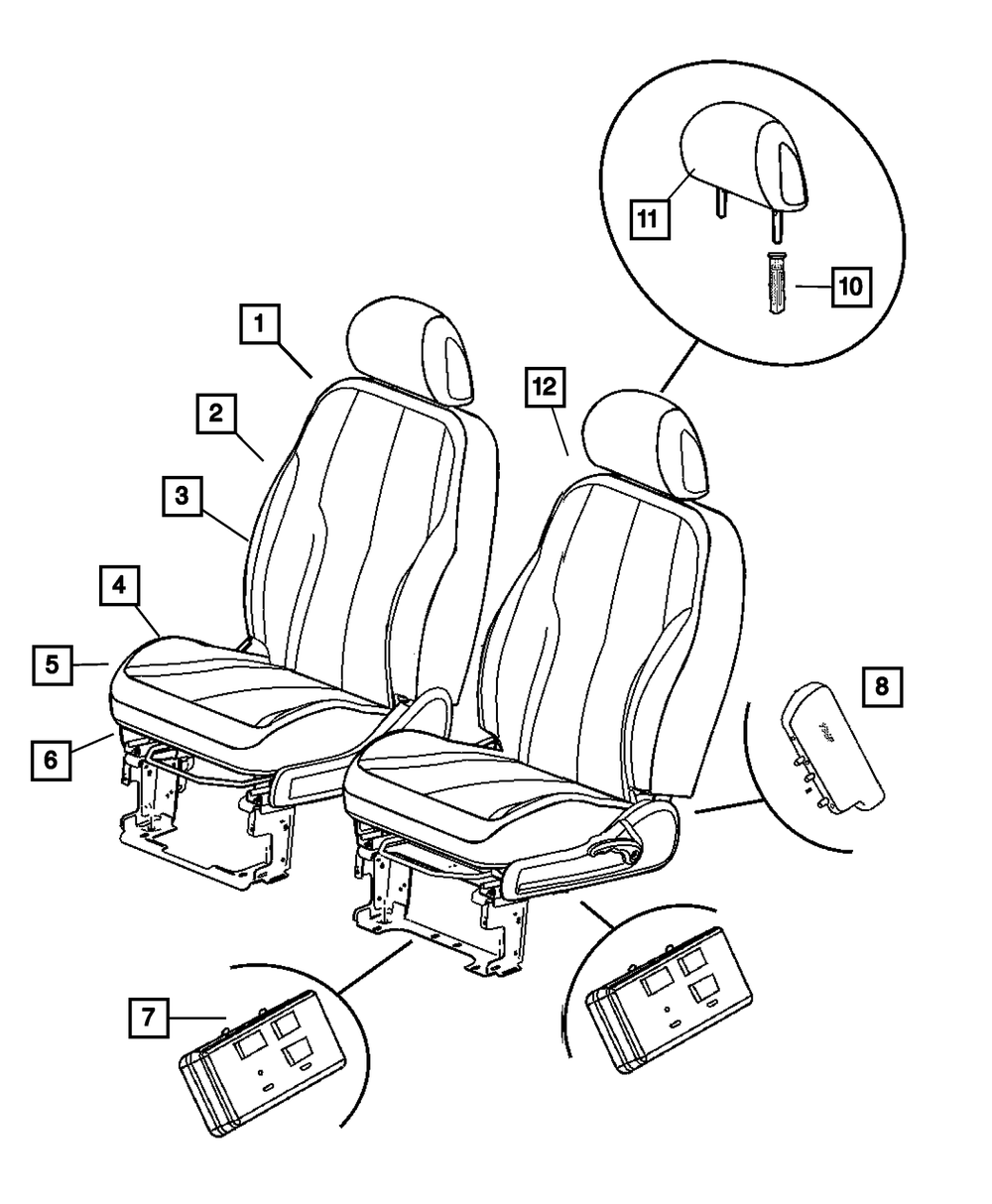 11
10
1
12
2
3
4
5
8
6
7