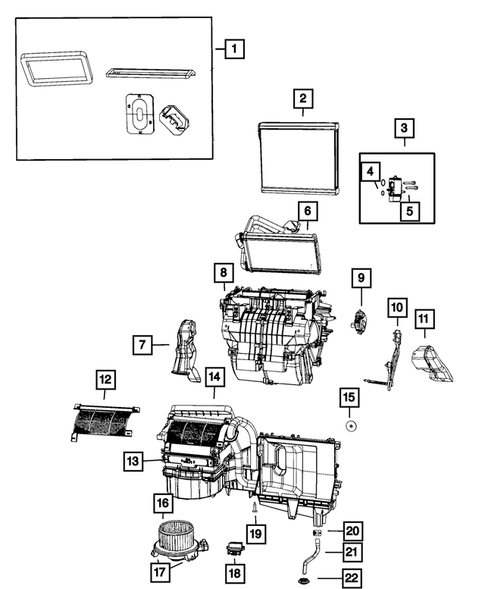 1
2
3
4
5
6
8
9
10
11
7
12
14
15
13
16
19
20
21
17
18
22