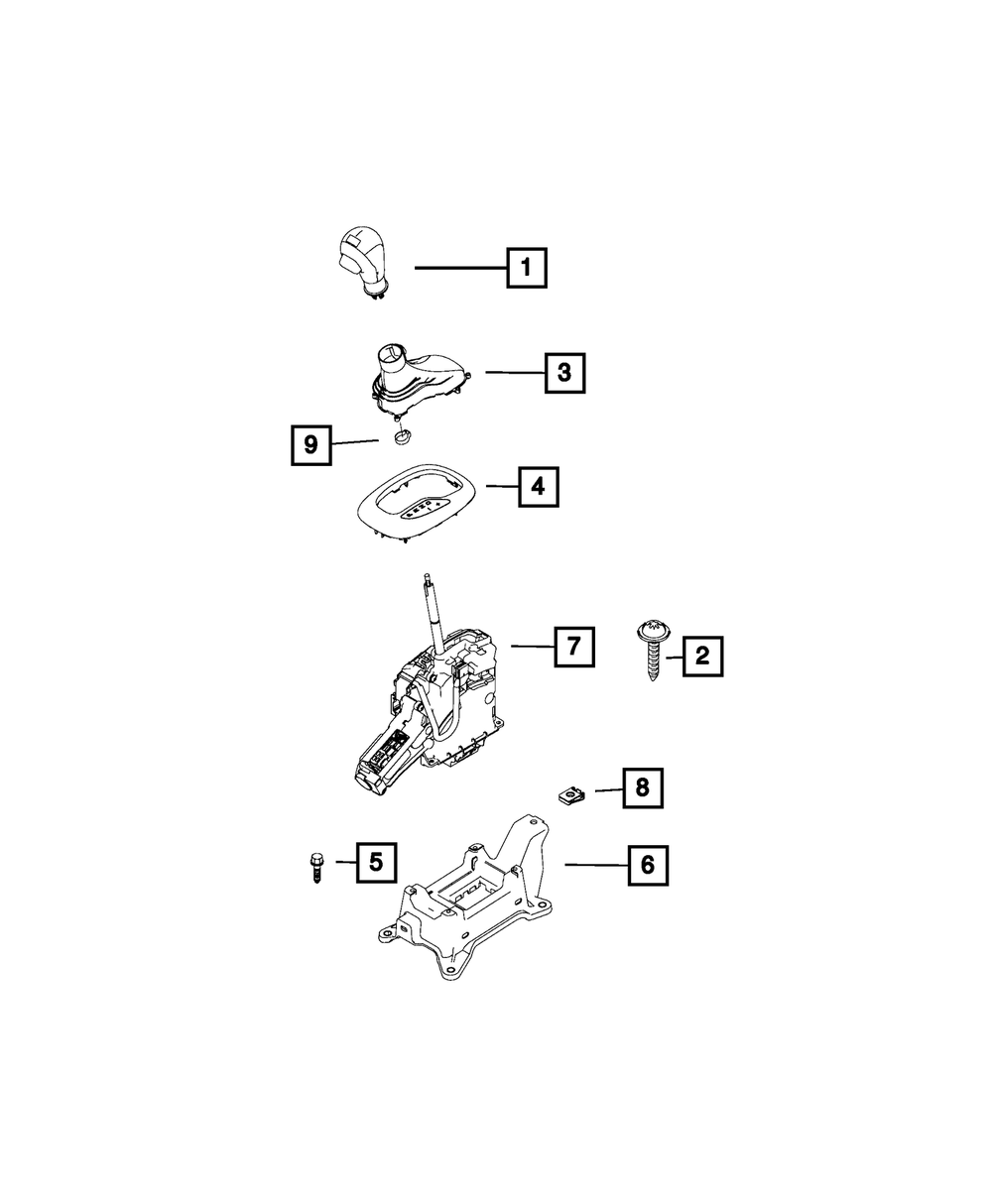 1
3
9
4
7
2
8
5
6