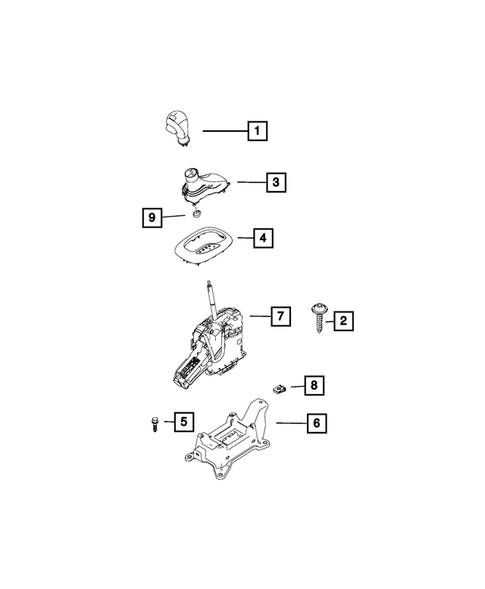 1

3

9

4

7

2

8

5

6