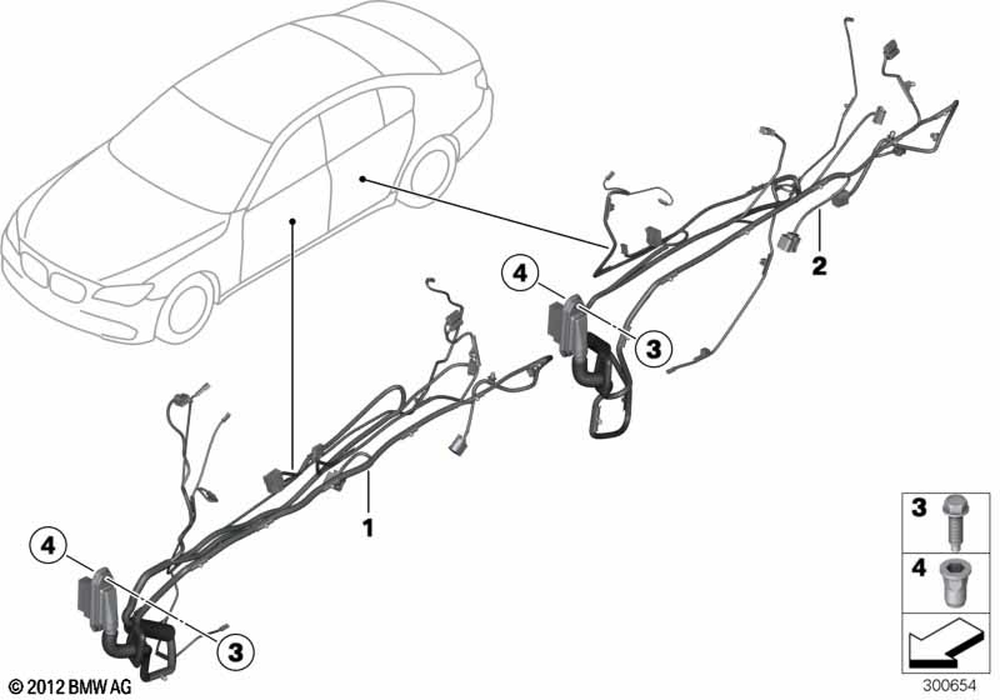 4
3
2
1
4
3
3
4
© 2012 BMW AG
300654