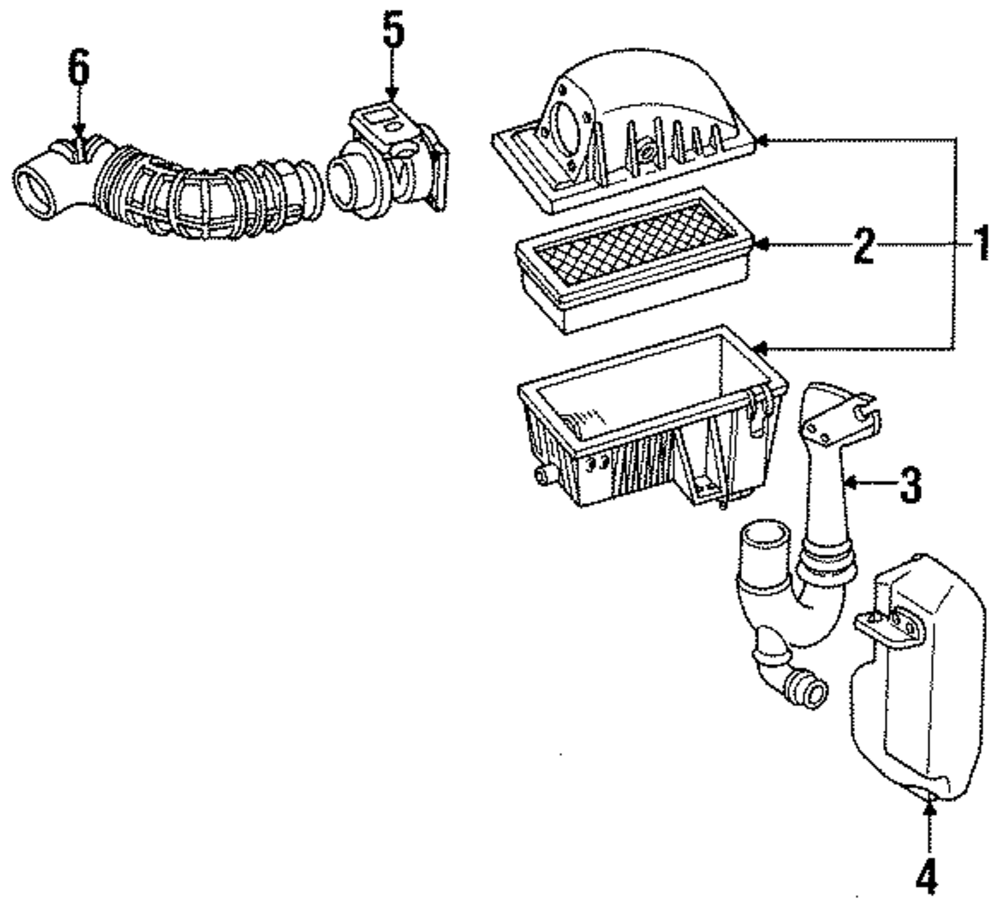 6
5
2
1
3
4